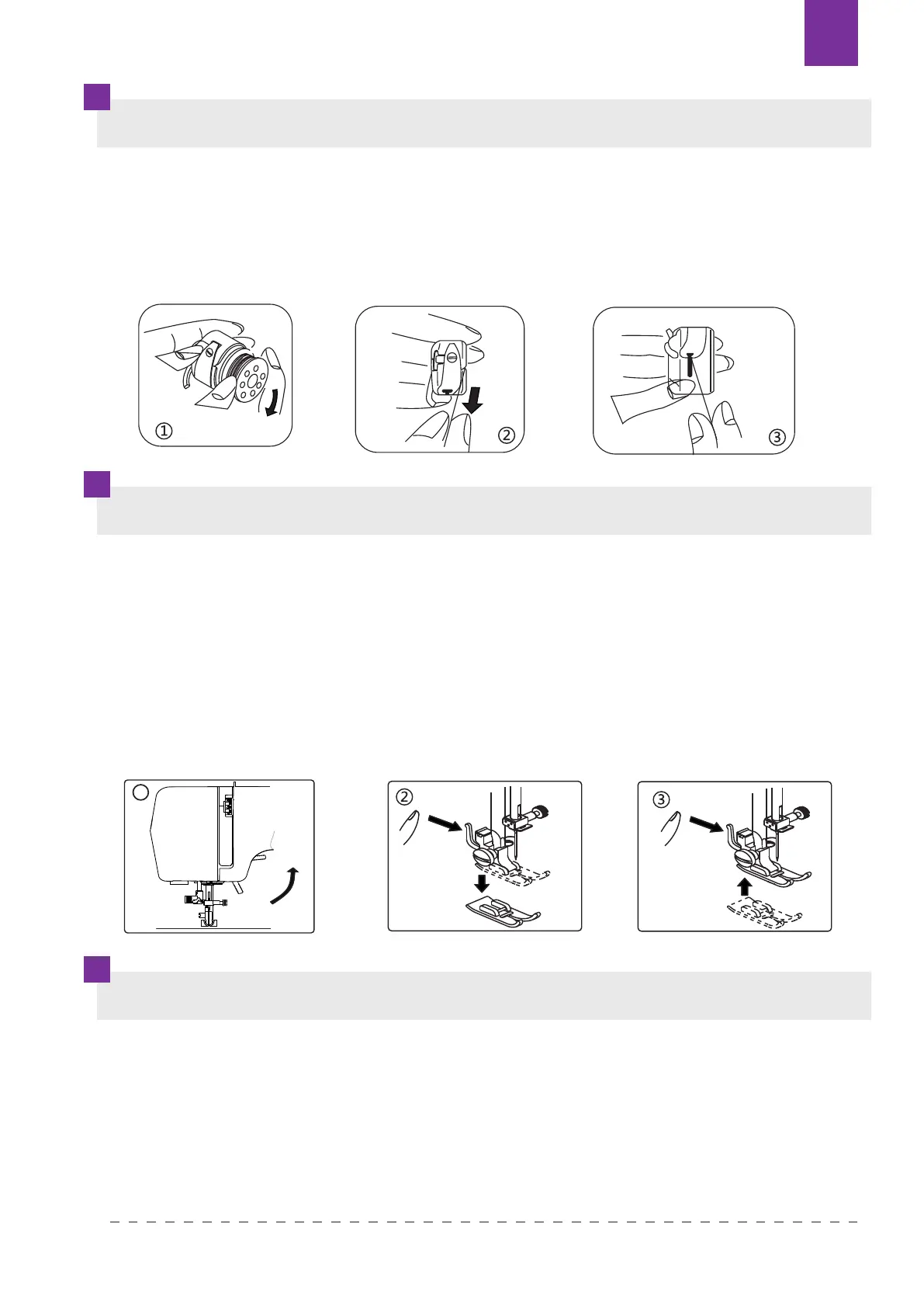 ①

②

③

②

③