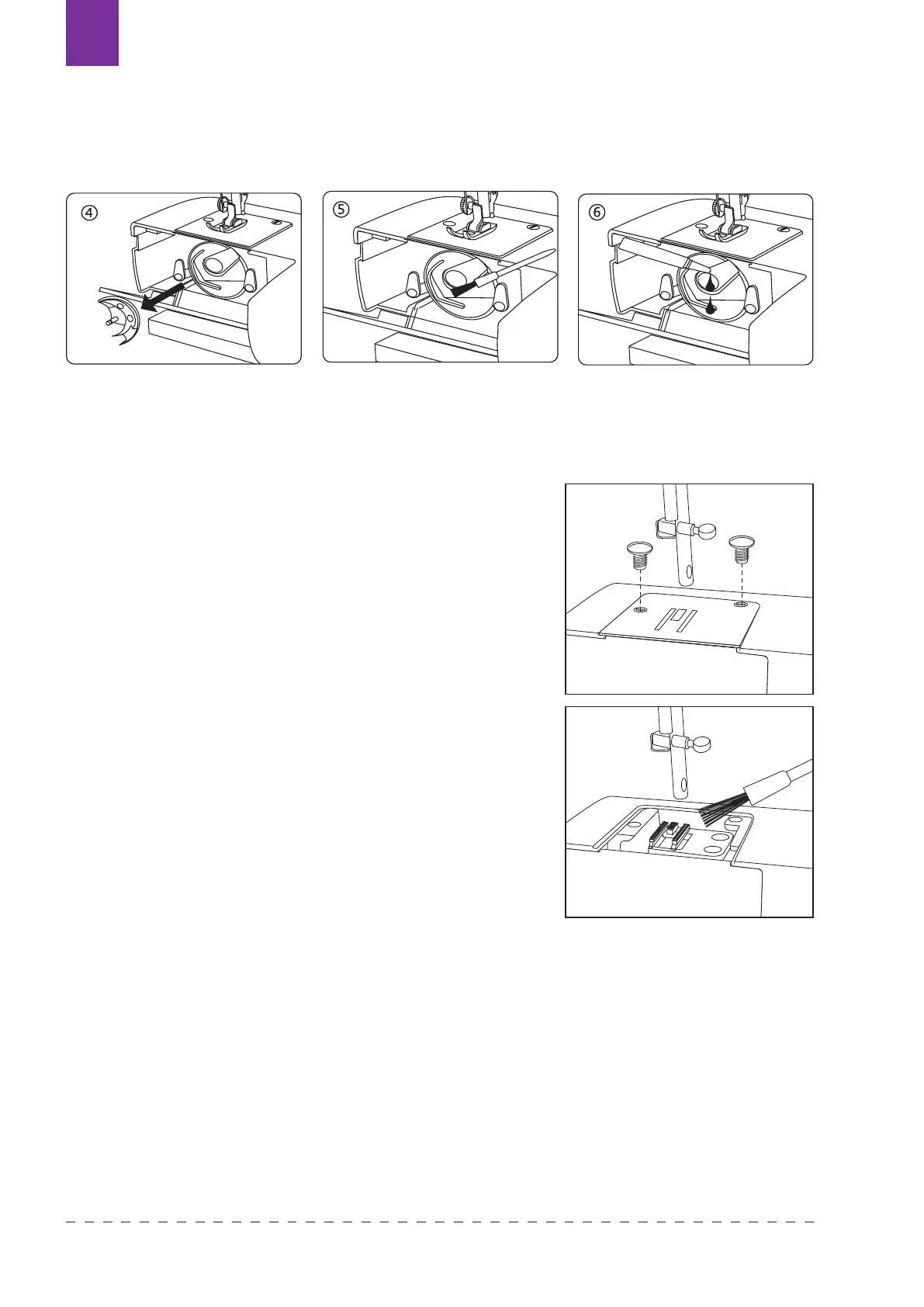 ④

⑤

⑥