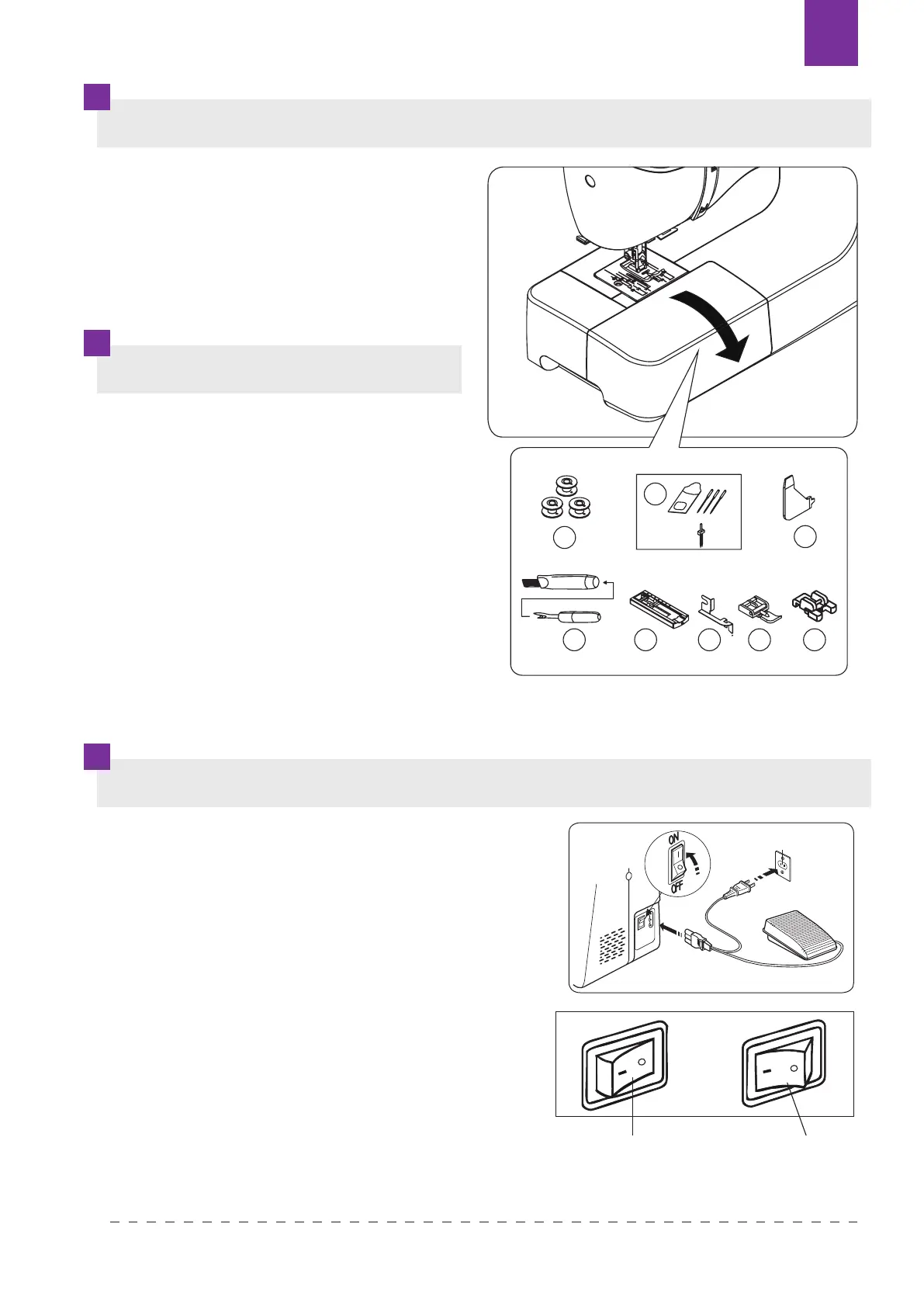 ON

OFF