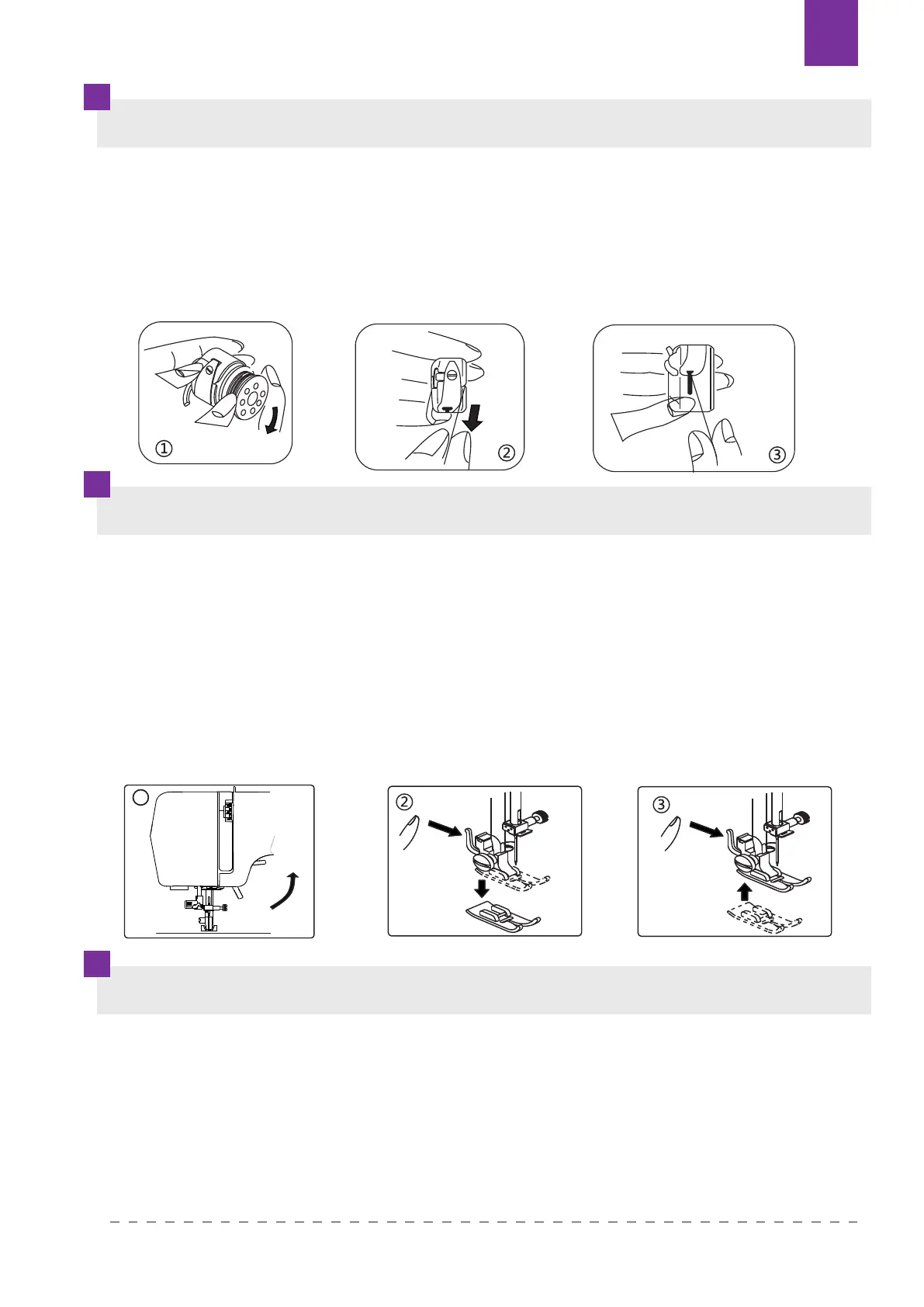 ①

②

③

②

③