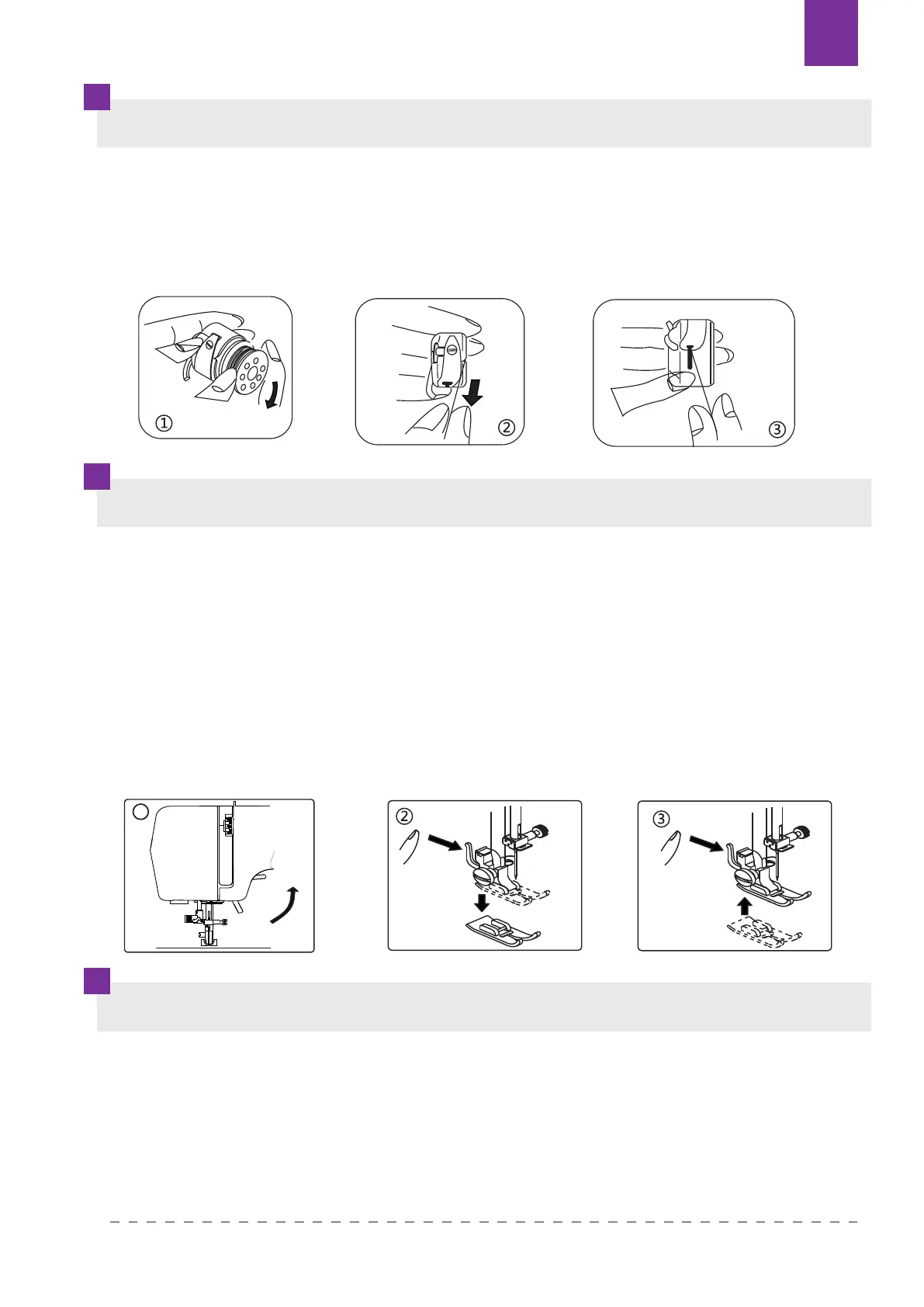 ①

②

③

②

③