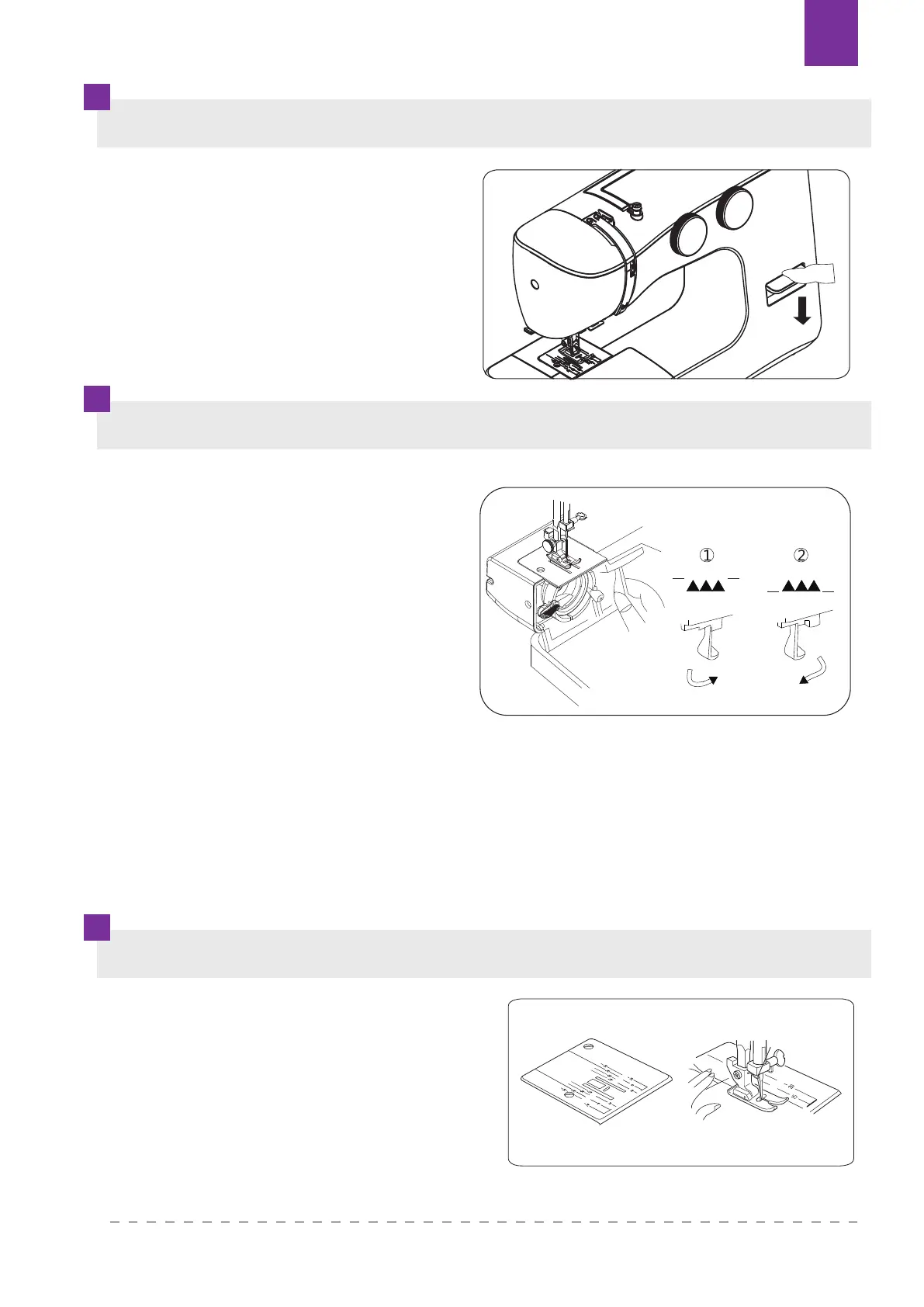 ①

②