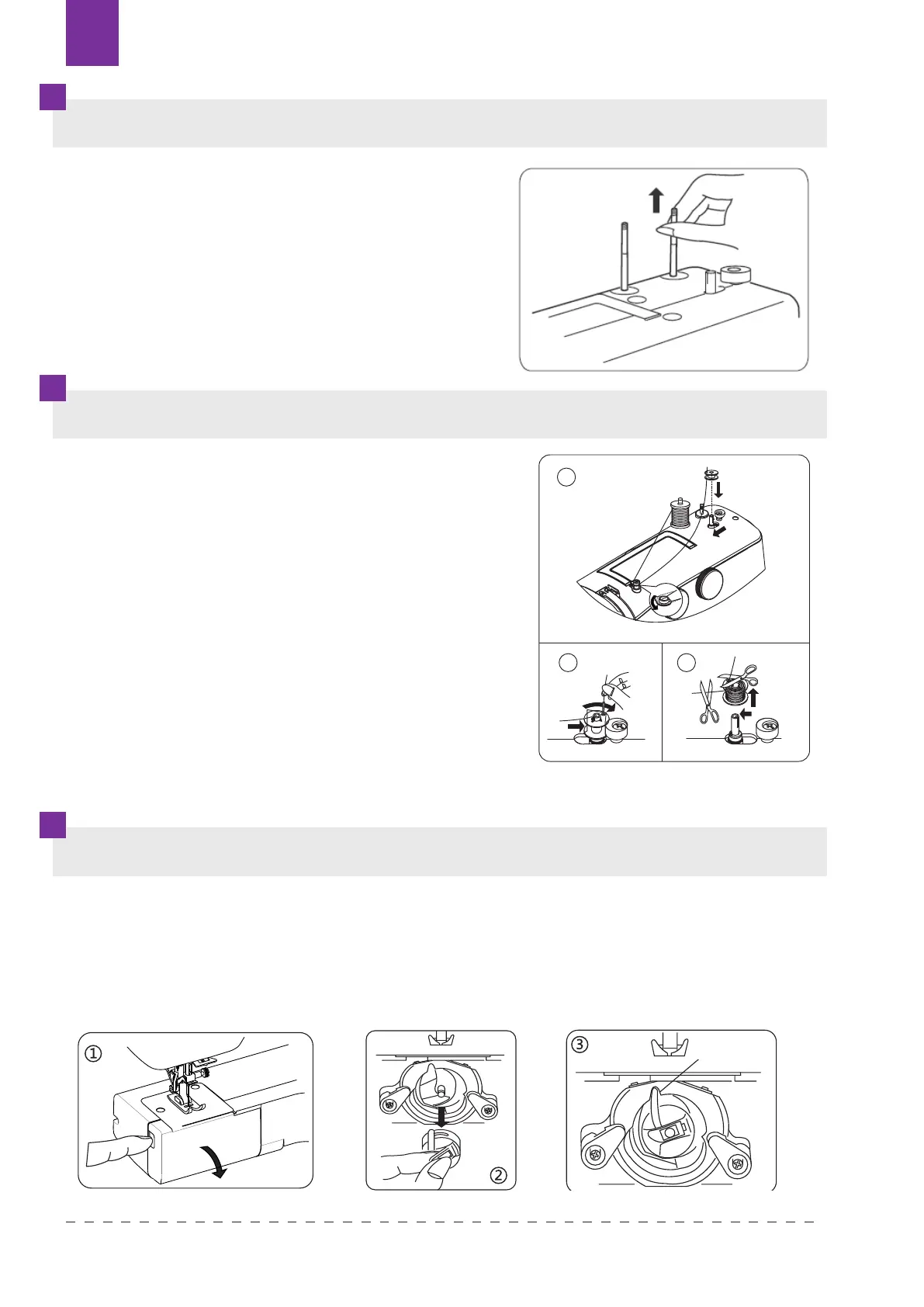 ①

②

③