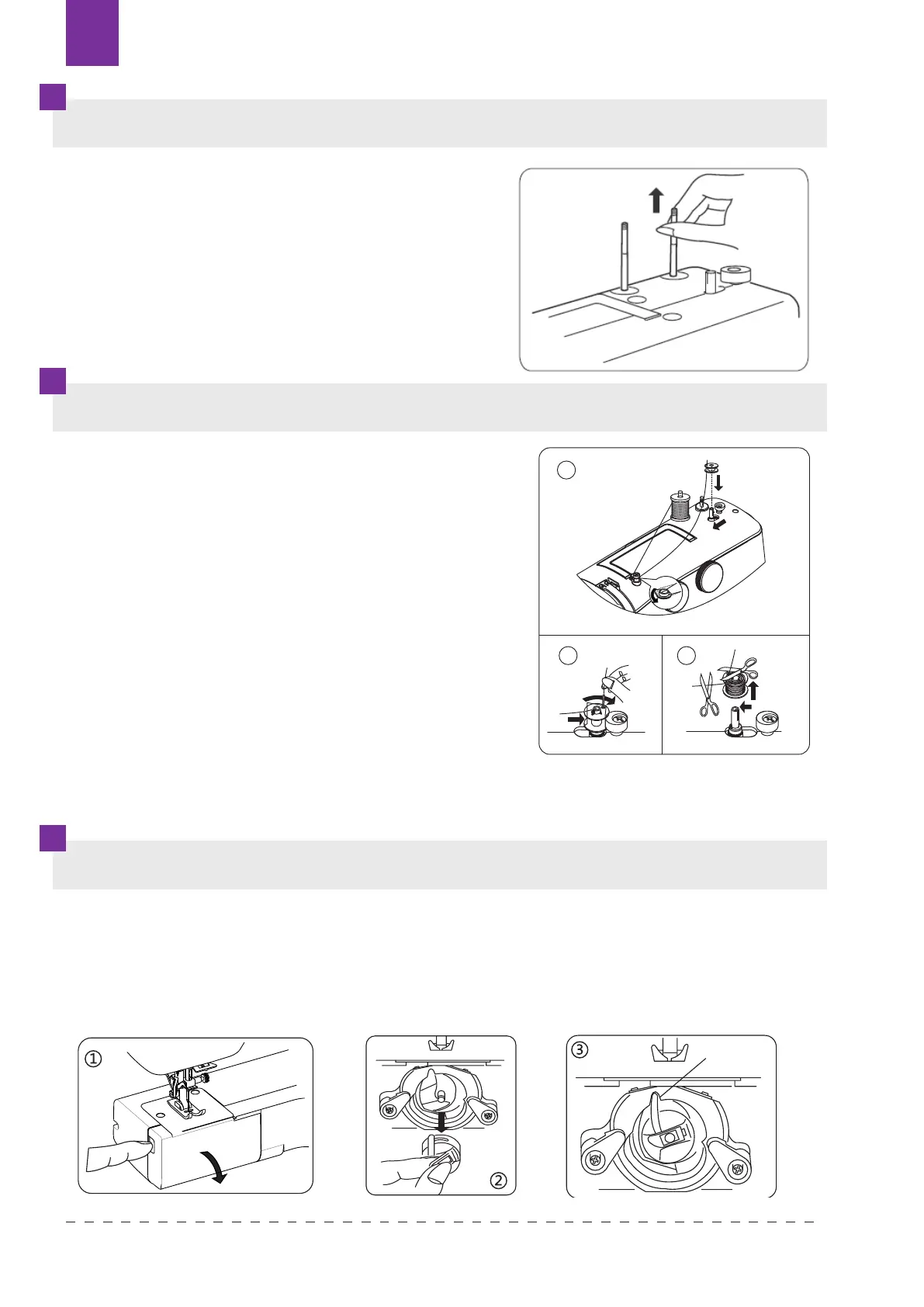 ①

②

③