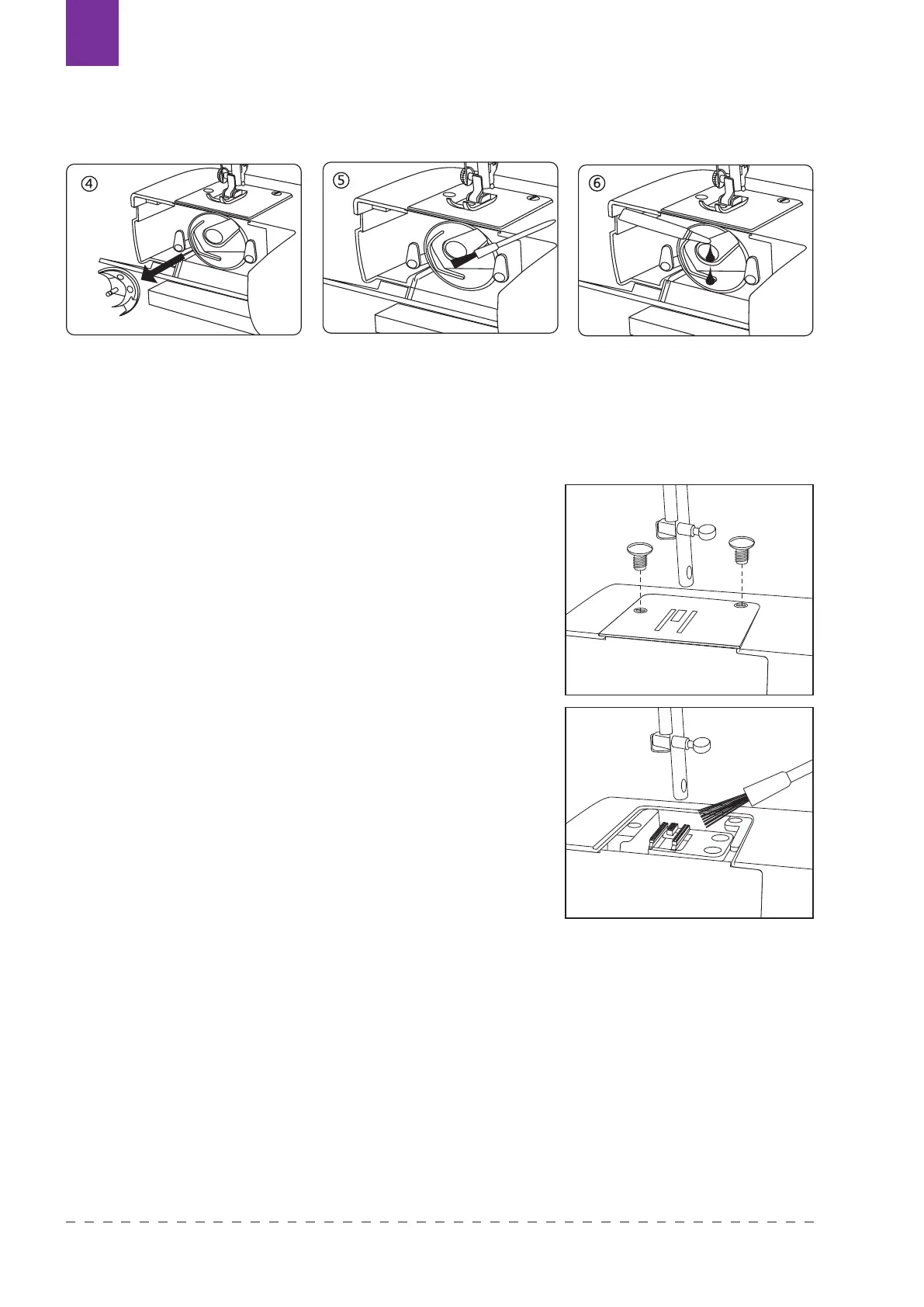 ④

⑤

⑥