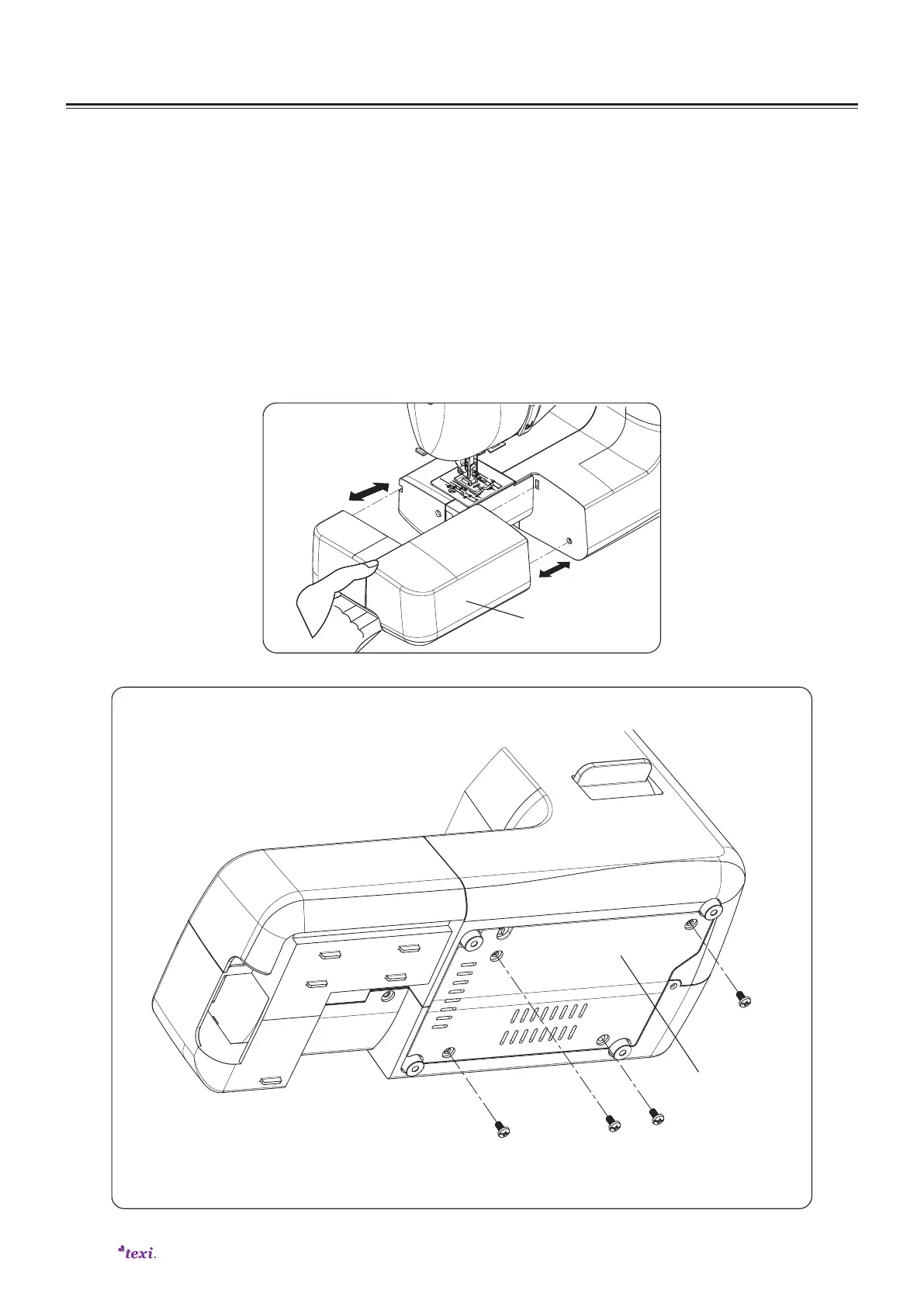 texi.