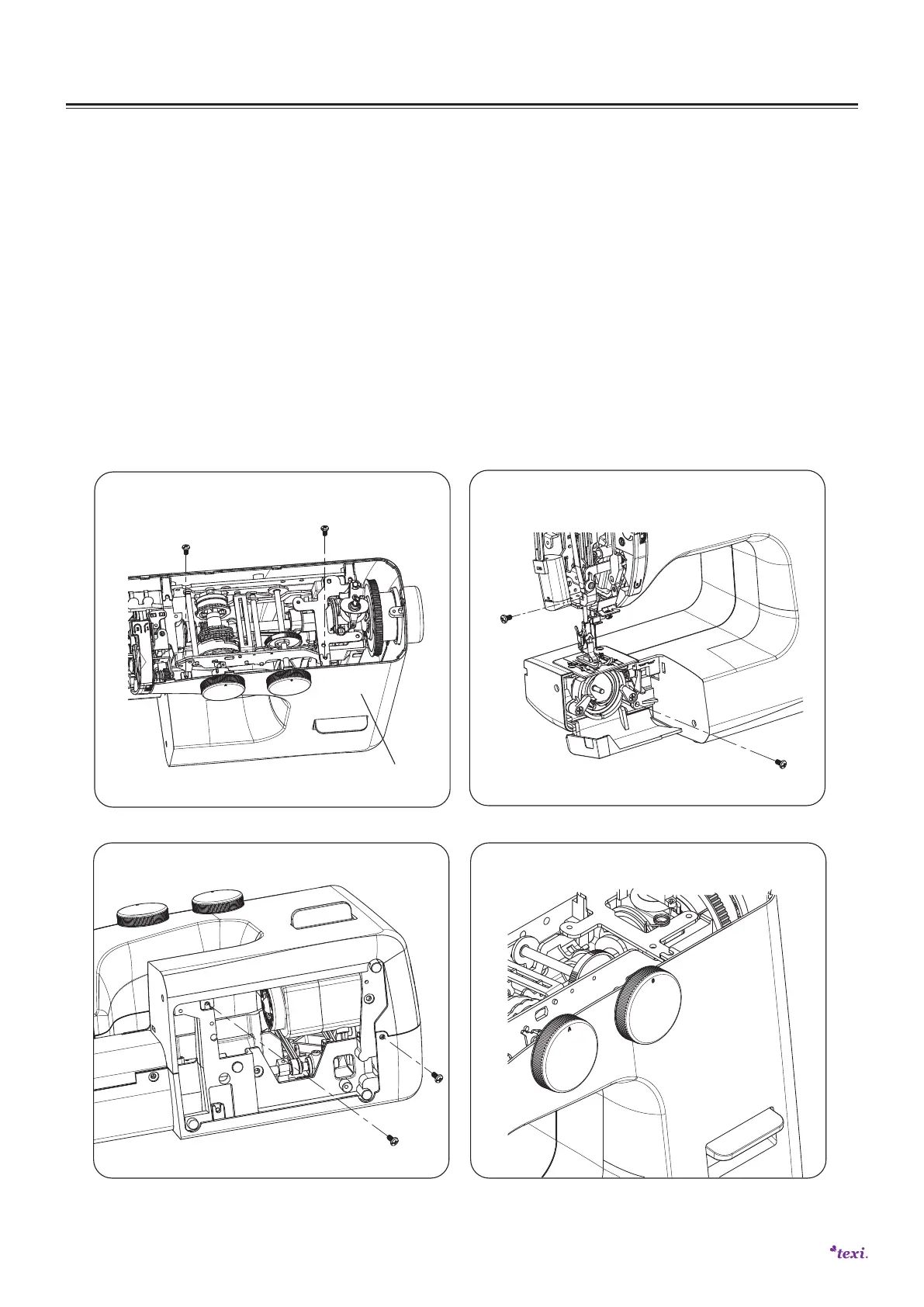 texi.