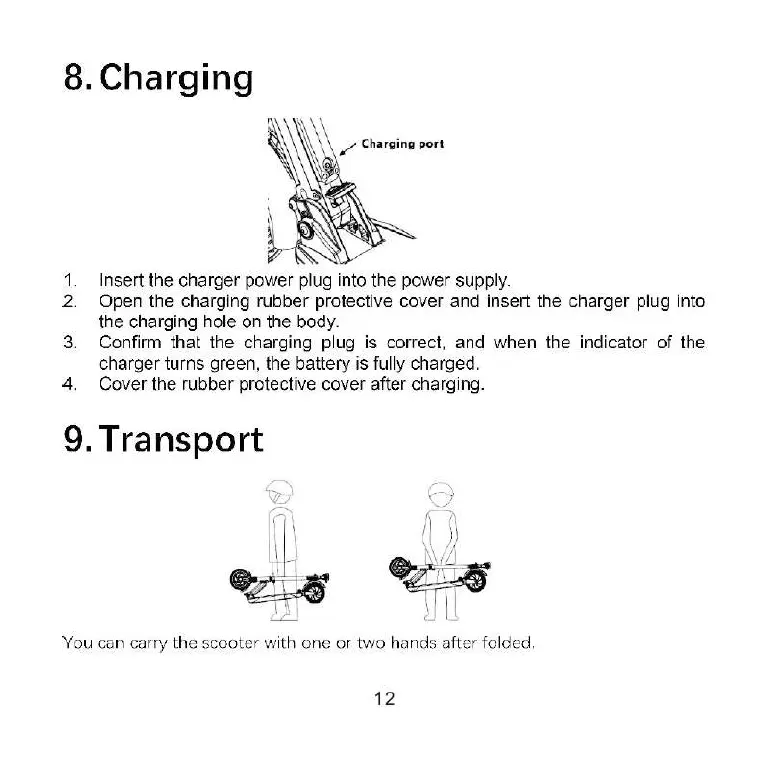 8. Charging

Charging port

1. Insert the charger power plug into the power supply.
2. Open the charging rubber protective cover and insert the charger plug into the charging hole on the body.
3. Confirm that the charging plug is correct, and when the indicator of the charger turns green, the battery is fully charged.
4. Cover the rubber protective cover after charging.

9. Transport

You can carry the scooter with one or two hands after folded.

12