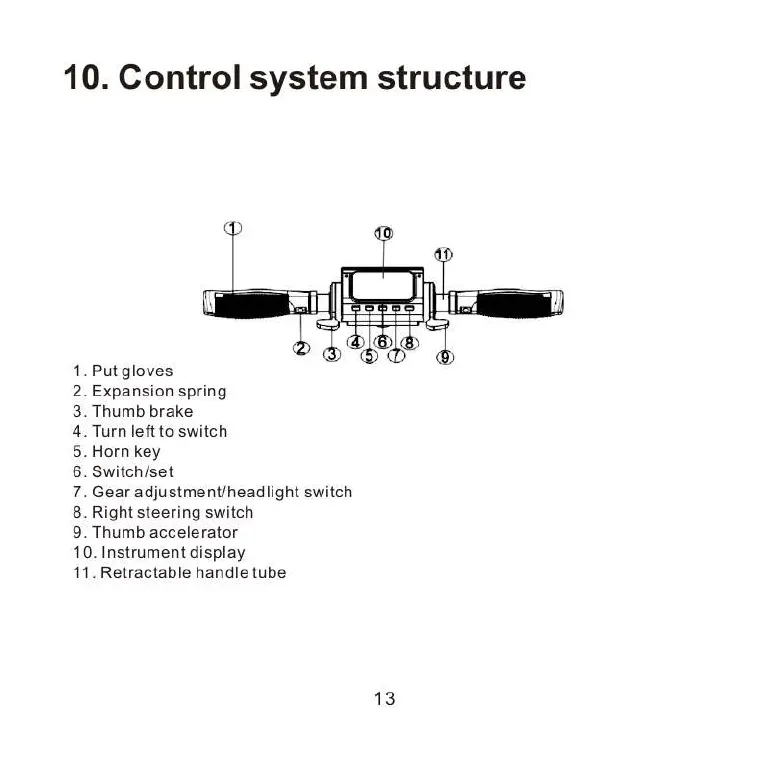 10. Control system structure

1
10
11
2
3
4
5
6
7
8
9

1. Put gloves
2. Expansion spring
3. Thumb brake
4. Turn left to switch
5. Horn key
6. Switch/set
7. Gear adjustment/headlight switch
8. Right steering switch
9. Thumb accelerator
10. Instrument display
11. Retractable handle tube

13