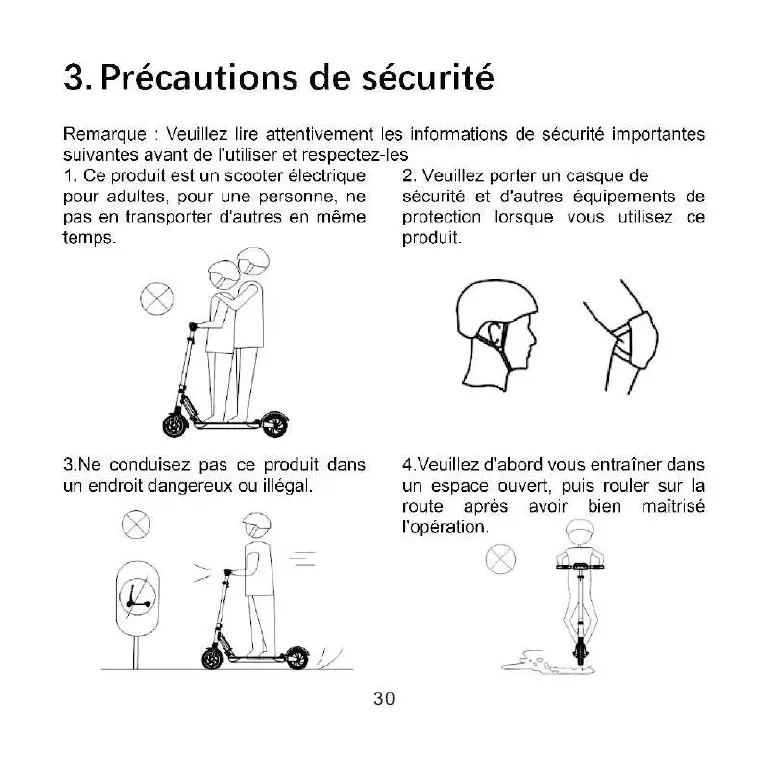 3. Précautions de sécurité

Remarque : Veuillez lire attentivement les informations de sécurité importantes suivantes avant de l'utiliser et respectez-les

1. Ce produit est un scooter électrique pour adultes, pour une personne, ne pas en transporter d'autres en même temps.

2. Veuillez porter un casque de sécurité et d'autres équipements de protection lorsque vous utilisez ce produit.

3.Ne conduisez pas ce produit dans un endroit dangereux ou illégal.

4.Veuillez d'abord vous entraîner dans un espace ouvert, puis rouler sur la route après avoir bien maitrisé l'opération.

30