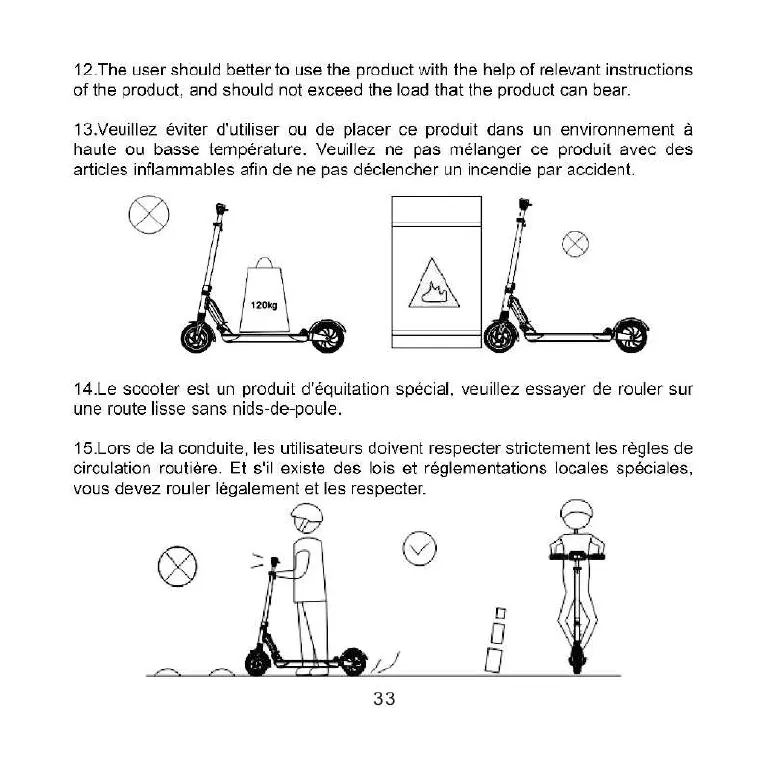 12.The user should better to use the product with the help of relevant instructions of the product, and should not exceed the load that the product can bear.

13.Veuillez éviter d'utiliser ou de placer ce produit dans un environnement à haute ou basse température. Veuillez ne pas mélanger ce produit avec des articles inflammables afin de ne pas déclencher un incendie par accident.

120kg

14.Le scooter est un produit d'équitation spécial, veuillez essayer de rouler sur une route lisse sans nids-de-poule.

15.Lors de la conduite, les utilisateurs doivent respecter strictement les règles de circulation routière. Et s'il existe des lois et réglementations locales spéciales, vous devez rouler légalement et les respecter.

33