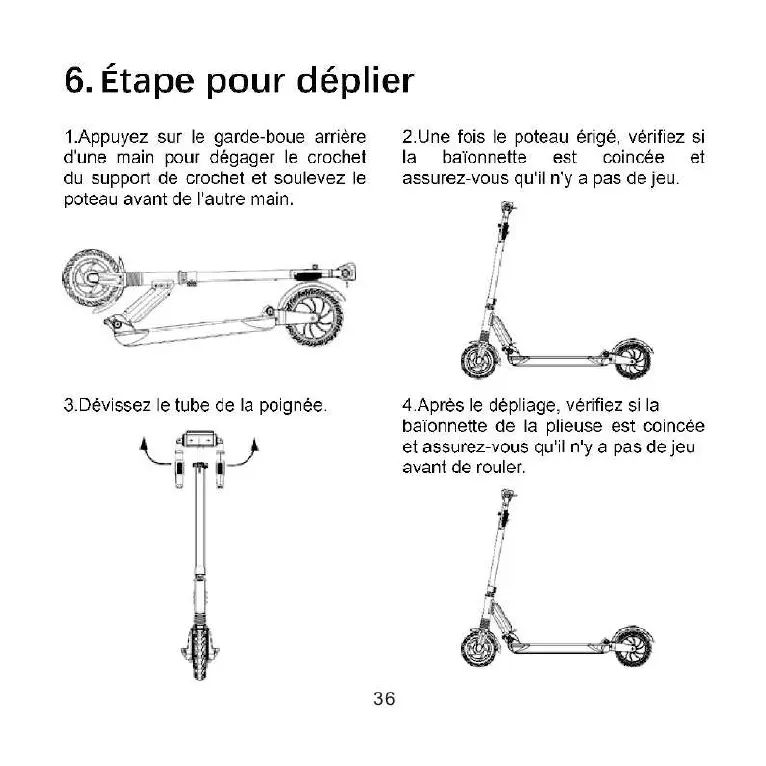 6. Étape pour déplier

1.Appuyez sur le garde-boue arrière d'une main pour dégager le crochet du support de crochet et soulevez le poteau avant de l'autre main.

2.Une fois le poteau érigé, vérifiez si la baïonnette est coincée et assurez-vous qu'il n'y a pas de jeu.

3.Dévissez le tube de la poignée.

4.Après le dépliage, vérifiez si la baïonnette de la plieuse est coincée et assurez-vous qu'il n'y a pas de jeu avant de rouler.

36