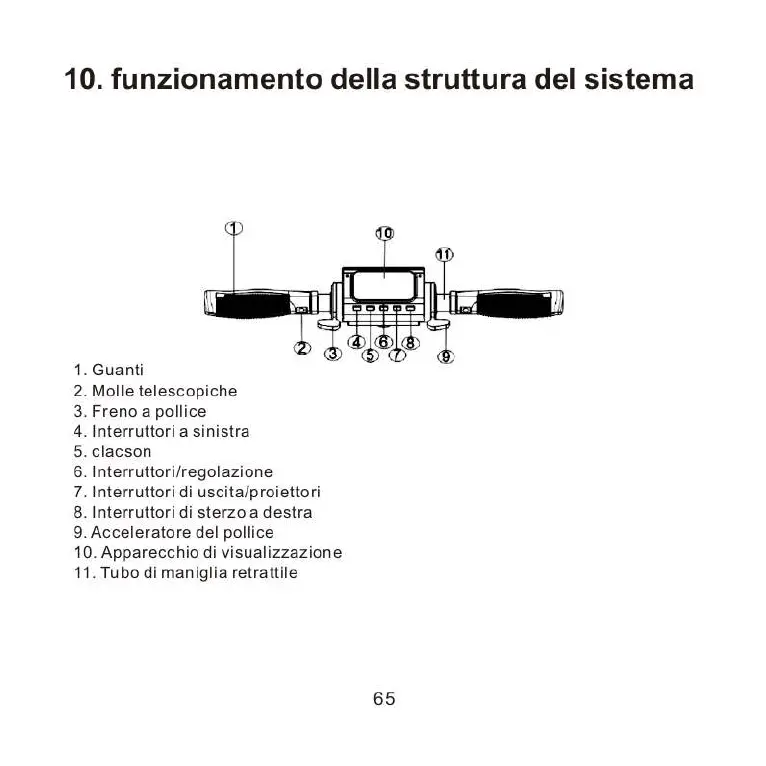 10. funzionamento della struttura del sistema

1

10

11

2

3

4

5

6

7

8

9

1. Guanti
2. Molle telescopiche
3. Freno a pollice
4. Interruttori a sinistra
5. clacson
6. Interruttori/regolazione
7. Interruttori di uscita/proiettori
8. Interruttori di sterzo a destra
9. Acceleratore del pollice
10. Apparecchio di visualizzazione
11. Tubo di maniglia retrattile

65