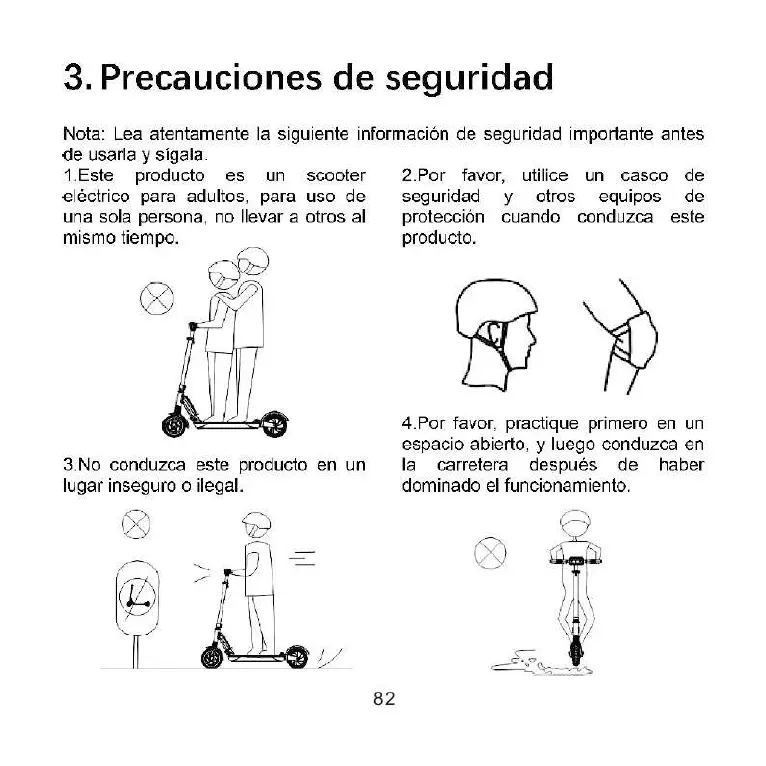 3. Precauciones de seguridad

Nota: Lea atentamente la siguiente información de seguridad importante antes de usarla y sígala.

1.Este producto es un scooter eléctrico para adultos, para uso de una sola persona, no llevar a otros al mismo tiempo.

3.No conduzca este producto en un lugar inseguro o ilegal.

2.Por favor, utilice un casco de seguridad y otros equipos de protección cuando conduzca este producto.

4.Por favor, practique primero en un espacio abierto, y luego conduzca en la carretera después de haber dominado el funcionamiento.

82