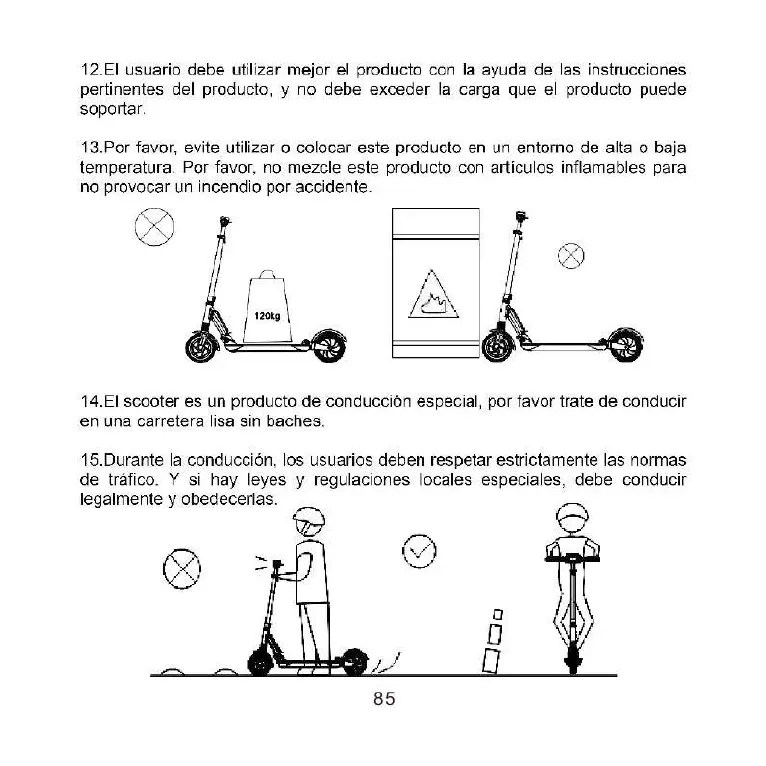 12.El usuario debe utilizar mejor el producto con la ayuda de las instrucciones pertinentes del producto, y no debe exceder la carga que el producto puede soportar.

13.Por favor, evite utilizar o colocar este producto en un entorno de alta o baja temperatura. Por favor, no mezcle este producto con artículos inflamables para no provocar un incendio por accidente.

120kg

14.El scooter es un producto de conducción especial, por favor trate de conducir en una carretera lisa sin baches.

15.Durante la conducción, los usuarios deben respetar estrictamente las normas de tráfico. Y si hay leyes y regulaciones locales especiales, debe conducir legalmente y obedecerlas.

85