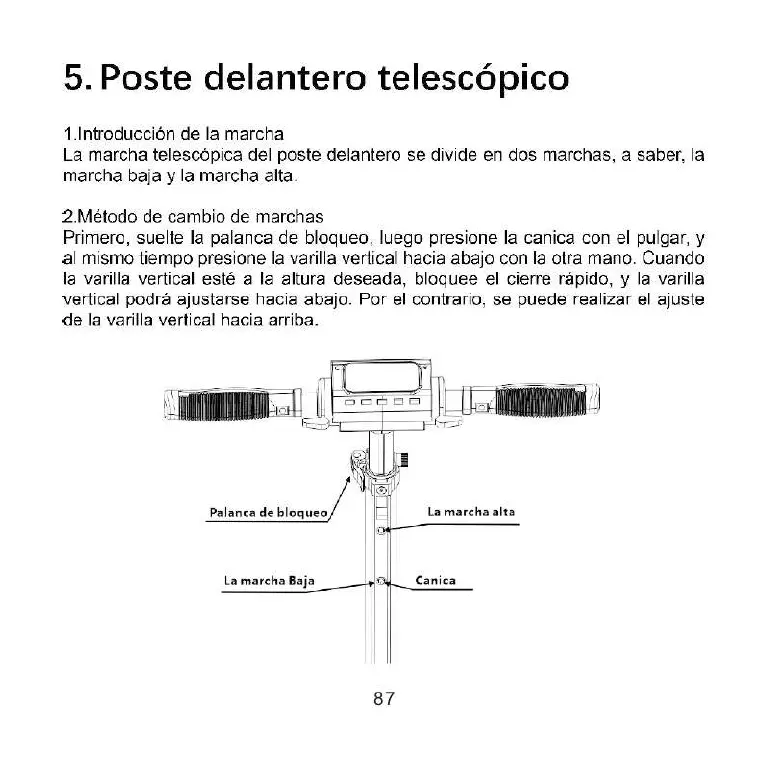 5. Poste delantero telescópico

1.Introducción de la marcha
La marcha telescópica del poste delantero se divide en dos marchas, a saber, la marcha baja y la marcha alta.

2.Método de cambio de marchas
Primero, suelte la palanca de bloqueo, luego presione la canica con el pulgar, y al mismo tiempo presione la varilla vertical hacia abajo con la otra mano. Cuando la varilla vertical esté a la altura deseada, bloquee el cierre rápido, y la varilla vertical podrá ajustarse hacia abajo. Por el contrario, se puede realizar el ajuste de la varilla vertical hacia arriba.

Palanca de bloqueo
La marcha alta
La marcha Baja
Canica

87