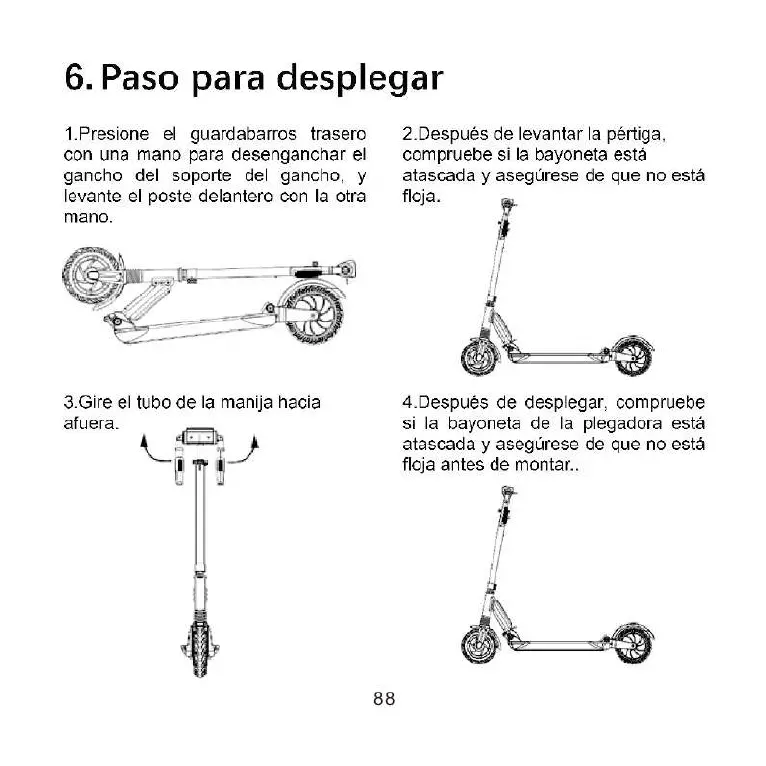 6. Paso para desplegar

1.Presione el guardabarros trasero con una mano para desenganchar el gancho del soporte del gancho, y levante el poste delantero con la otra mano.

2.Después de levantar la pértiga, compruebe si la bayoneta está atascada y asegúrese de que no está floja.

3.Gire el tubo de la manija hacia afuera.

4.Después de desplegar, compruebe si la bayoneta de la plegadora está atascada y asegúrese de que no está floja antes de montar..

88