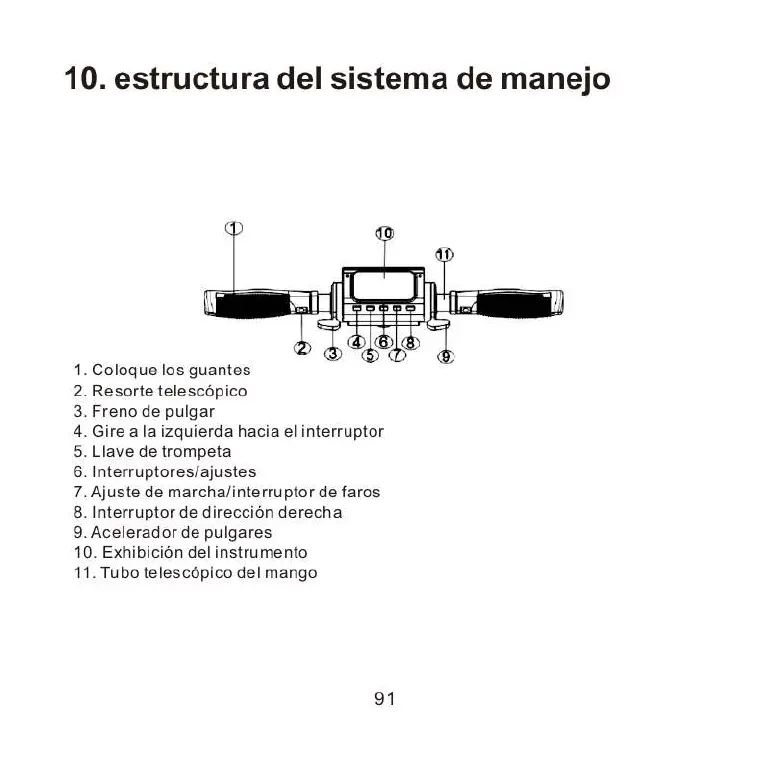 10. estructura del sistema de manejo

1
10
11
2
3
4
5
6
7
8
9

1. Coloque los guantes
2. Resorte telescópico
3. Freno de pulgar
4. Gire a la izquierda hacia el interruptor
5. Llave de trompeta
6. Interruptores/ajustes
7. Ajuste de marcha/interruptor de faros
8. Interruptor de dirección derecha
9. Acelerador de pulgares
10. Exhibición del instrumento
11. Tubo telescópico del mango

91