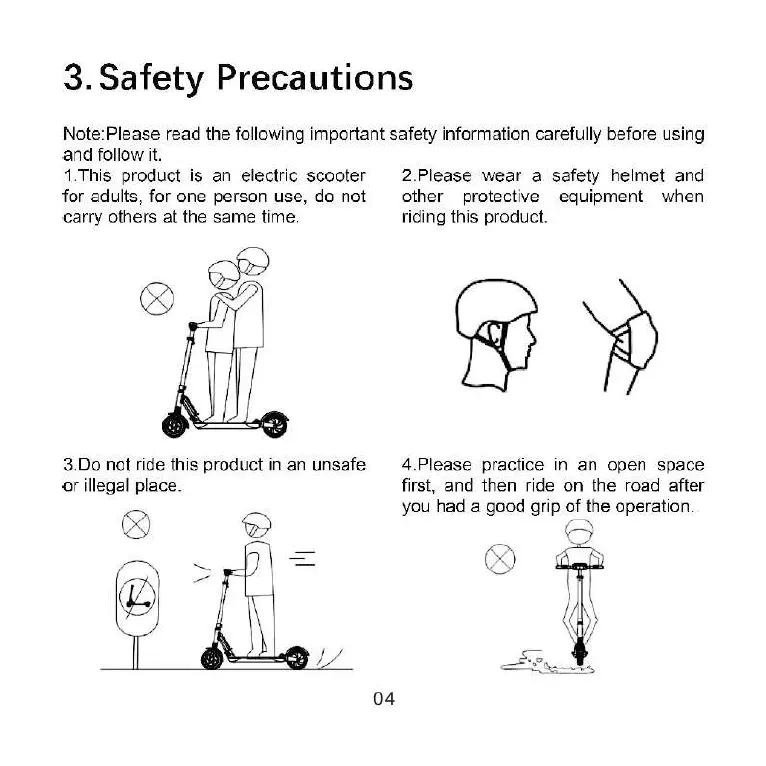 3. Safety Precautions

Note:Please read the following important safety information carefully before using and follow it.

1.This product is an electric scooter for adults, for one person use, do not carry others at the same time.

2.Please wear a safety helmet and other protective equipment when riding this product.

3.Do not ride this product in an unsafe or illegal place.

4.Please practice in an open space first, and then ride on the road after you had a good grip of the operation.

04