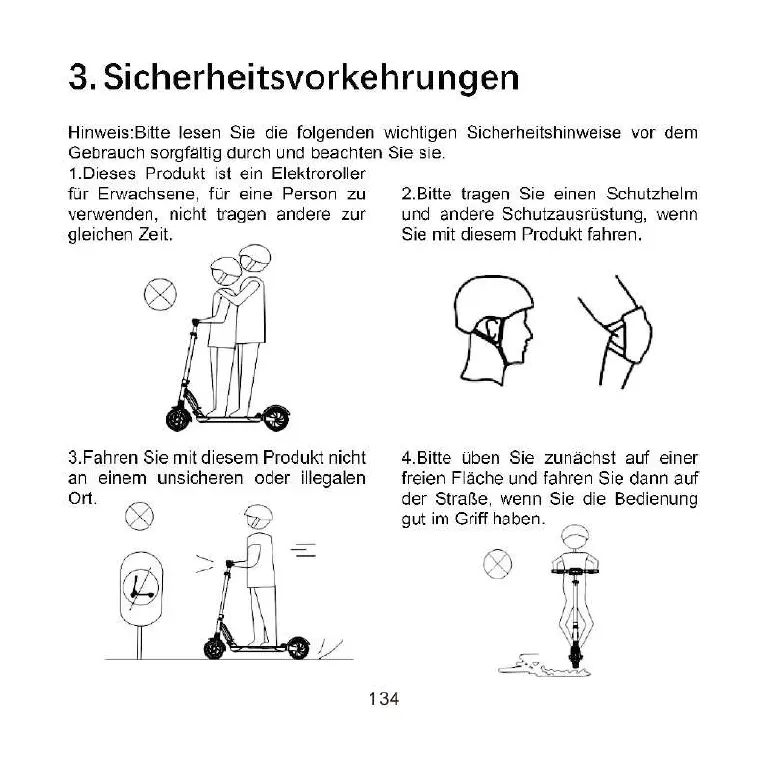 3. Sicherheitsvorkehrungen

Hinweis:Bitte lesen Sie die folgenden wichtigen Sicherheitshinweise vor dem Gebrauch sorgfältig durch und beachten Sie sie.

1.Dieses Produkt ist ein Elektroroller für Erwachsene, für eine Person zu verwenden, nicht tragen andere zur gleichen Zeit.

2.Bitte tragen Sie einen Schutzhelm und andere Schutzausrüstung, wenn Sie mit diesem Produkt fahren.

3.Fahren Sie mit diesem Produkt nicht an einem unsicheren oder illegalen Ort.

4.Bitte üben Sie zunächst auf einer freien Fläche und fahren Sie dann auf der Straße, wenn Sie die Bedienung gut im Griff haben.

134