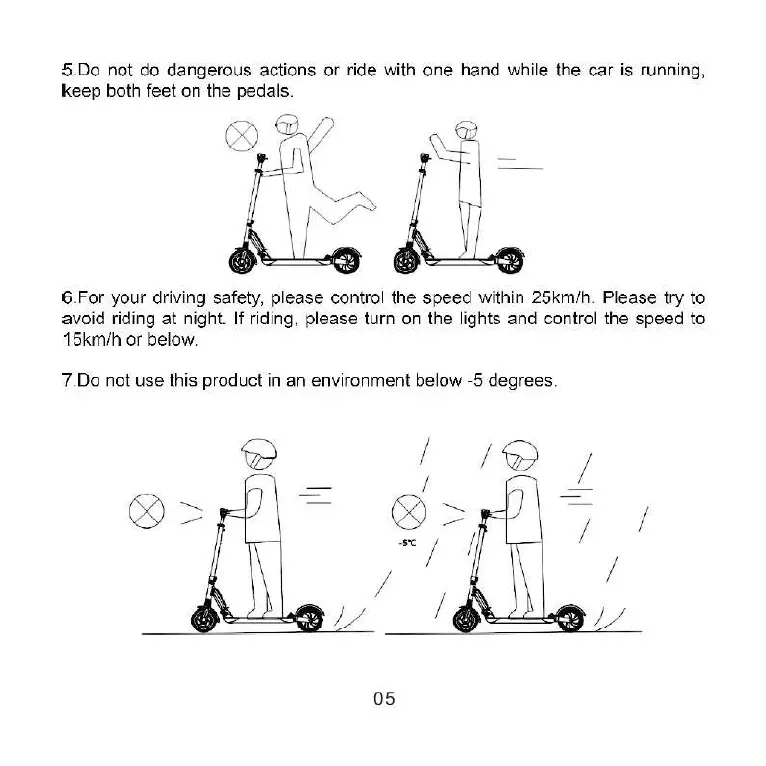 5.Do not do dangerous actions or ride with one hand while the car is running, keep both feet on the pedals.

6.For your driving safety, please control the speed within 25km/h. Please try to avoid riding at night. If riding, please turn on the lights and control the speed to 15km/h or below.

7.Do not use this product in an environment below -5 degrees.

-5°C

05