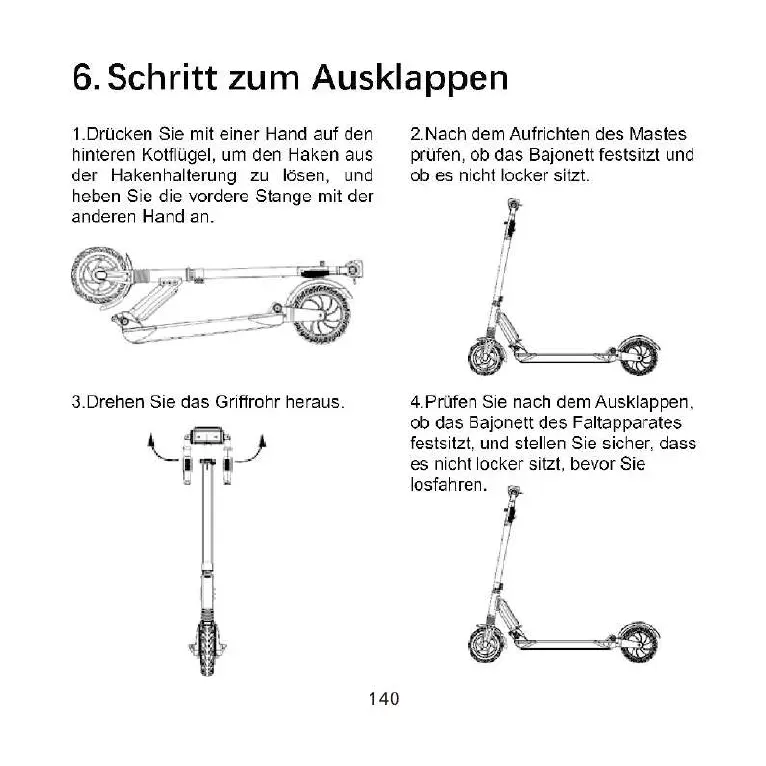 6. Schritt zum Ausklappen

1.Drücken Sie mit einer Hand auf den hinteren Kotflügel, um den Haken aus der Hakenhalterung zu lösen, und heben Sie die vordere Stange mit der anderen Hand an.

2.Nach dem Aufrichten des Mastes prüfen, ob das Bajonett festsitzt und ob es nicht locker sitzt.

3.Drehen Sie das Griffrohr heraus.

4.Prüfen Sie nach dem Ausklappen, ob das Bajonett des Faltapparates festsitzt, und stellen Sie sicher, dass es nicht locker sitzt, bevor Sie losfahren.

140