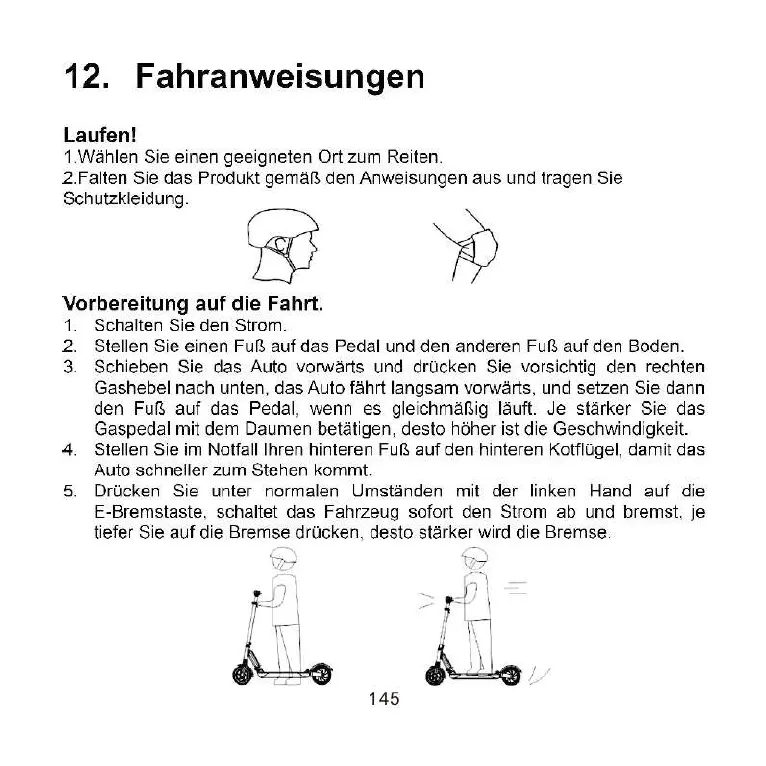 12. Fahranweisungen

Laufen!
1.Wählen Sie einen geeigneten Ort zum Reiten.
2.Falten Sie das Produkt gemäß den Anweisungen aus und tragen Sie Schutzkleidung.

Vorbereitung auf die Fahrt.
1. Schalten Sie den Strom.
2. Stellen Sie einen Fuß auf das Pedal und den anderen Fuß auf den Boden.
3. Schieben Sie das Auto vorwärts und drücken Sie vorsichtig den rechten Gashebel nach unten, das Auto fährt langsam vorwärts, und setzen Sie dann den Fuß auf das Pedal, wenn es gleichmäßig läuft. Je stärker Sie das Gaspedal mit dem Daumen betätigen, desto höher ist die Geschwindigkeit.
4. Stellen Sie im Notfall Ihren hinteren Fuß auf den hinteren Kotflügel, damit das Auto schneller zum Stehen kommt.
5. Drücken Sie unter normalen Umständen mit der linken Hand auf die E-Bremstaste, schaltet das Fahrzeug sofort den Strom ab und bremst, je tiefer Sie auf die Bremse drücken, desto stärker wird die Bremse.

145