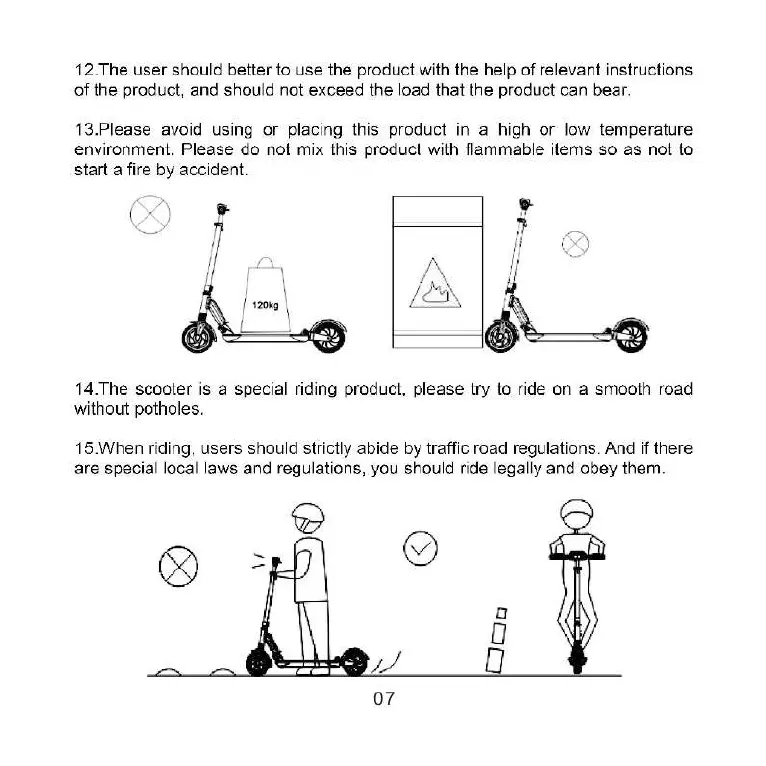 12.The user should better to use the product with the help of relevant instructions of the product, and should not exceed the load that the product can bear.

13.Please avoid using or placing this product in a high or low temperature environment. Please do not mix this product with flammable items so as not to start a fire by accident.

120kg

14.The scooter is a special riding product, please try to ride on a smooth road without potholes.

15.When riding, users should strictly abide by traffic road regulations. And if there are special local laws and regulations, you should ride legally and obey them.

07