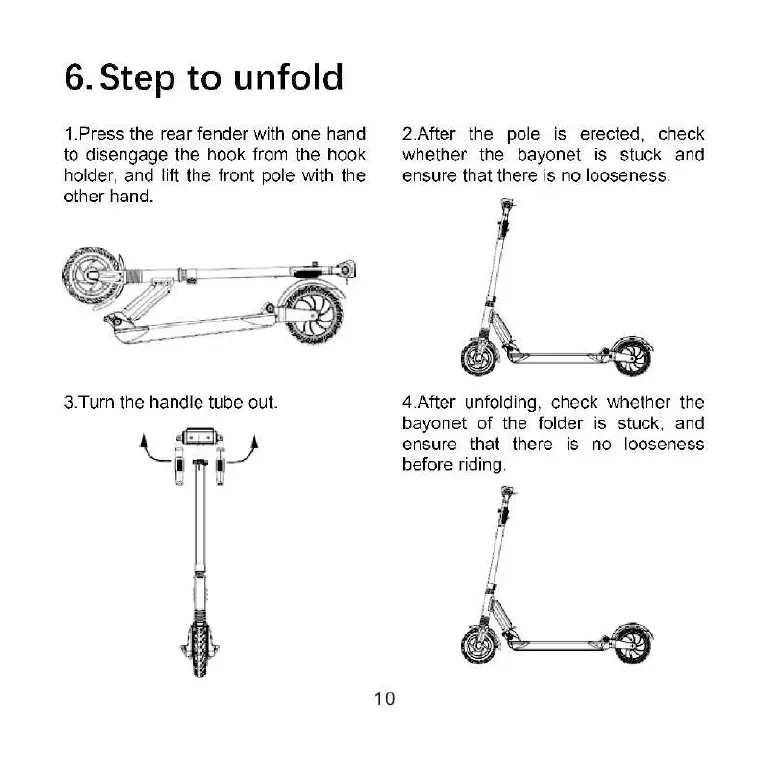 6. Step to unfold

1.Press the rear fender with one hand to disengage the hook from the hook holder, and lift the front pole with the other hand.

2.After the pole is erected, check whether the bayonet is stuck and ensure that there is no looseness.

3.Turn the handle tube out.

4.After unfolding, check whether the bayonet of the folder is stuck, and ensure that there is no looseness before riding.

10