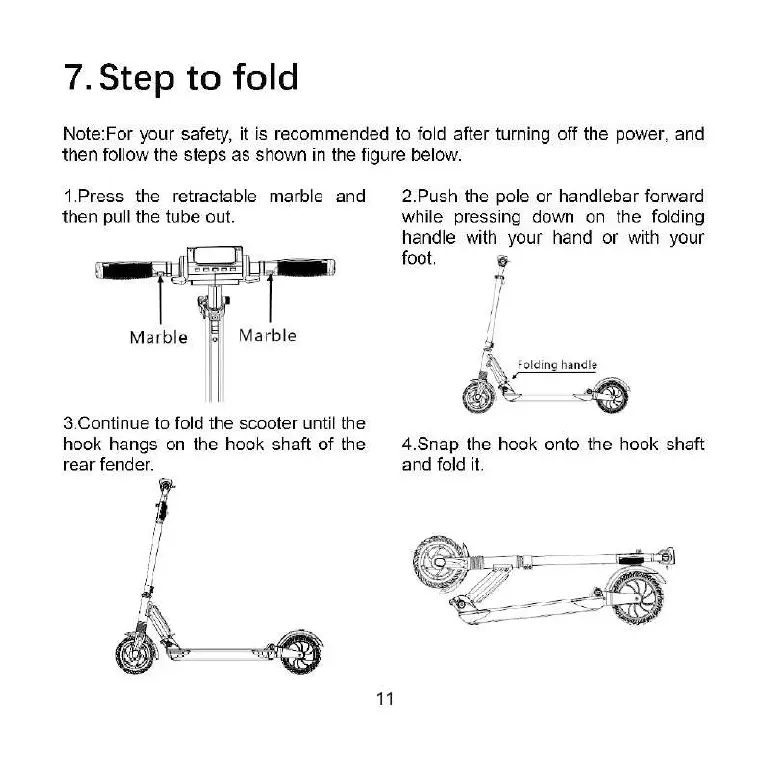 7. Step to fold

Note:For your safety, it is recommended to fold after turning off the power, and then follow the steps as shown in the figure below.

1.Press the retractable marble and then pull the tube out.

Marble

Marble

2.Push the pole or handlebar forward while pressing down on the folding handle with your hand or with your foot.

Folding handle

3.Continue to fold the scooter until the hook hangs on the hook shaft of the rear fender.

4.Snap the hook onto the hook shaft and fold it.

11