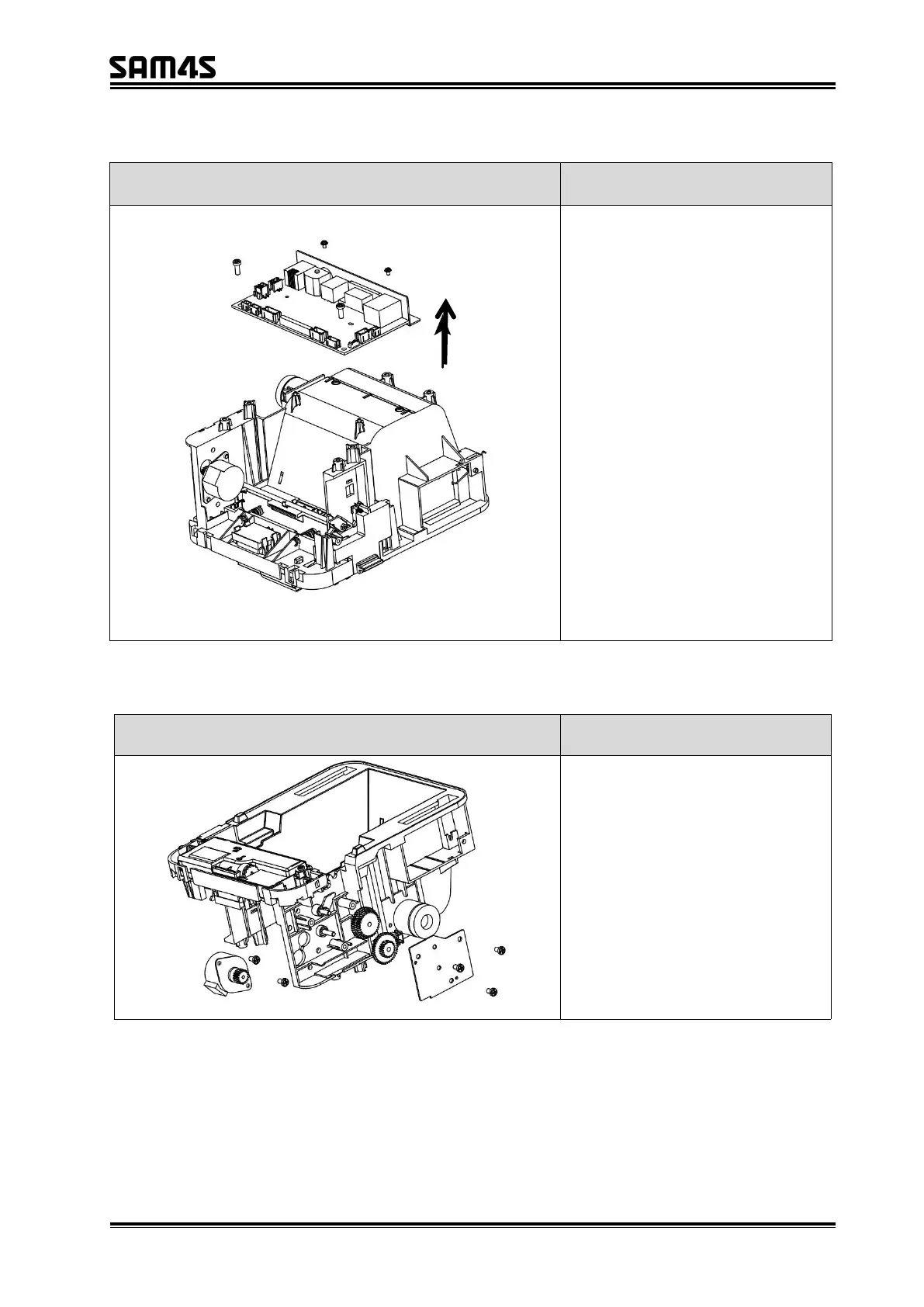 SAM4S