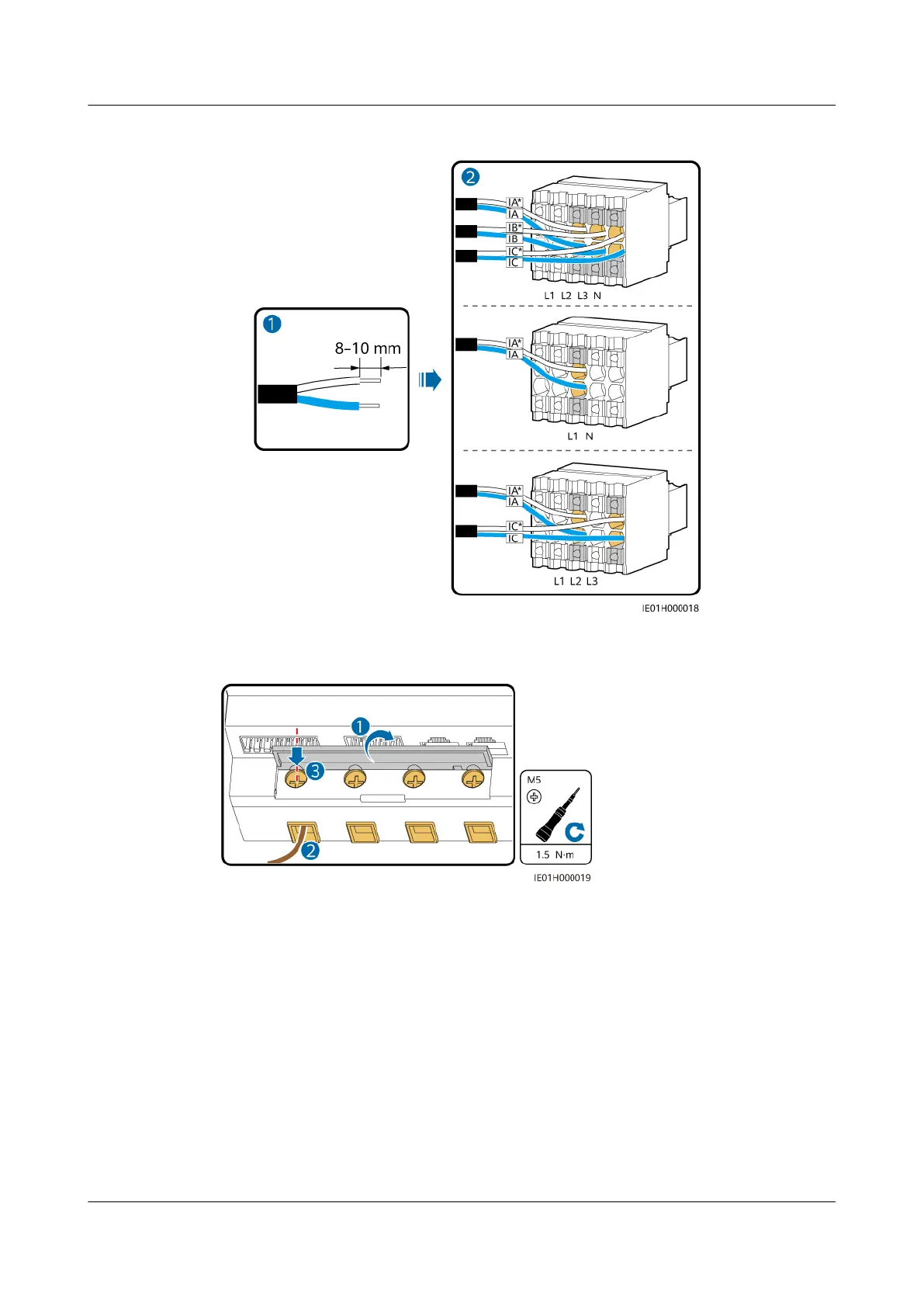 1

8–10 mm

2

IA*
IA
IB*
IB
IC*
IC

L1 L2 L3 N

IA*
IA

L1 N

IA*
IA
IC*
IC

L1 L2 L3

IE01H000018

1

3

2

M5

1.5 N·m

IE01H000019