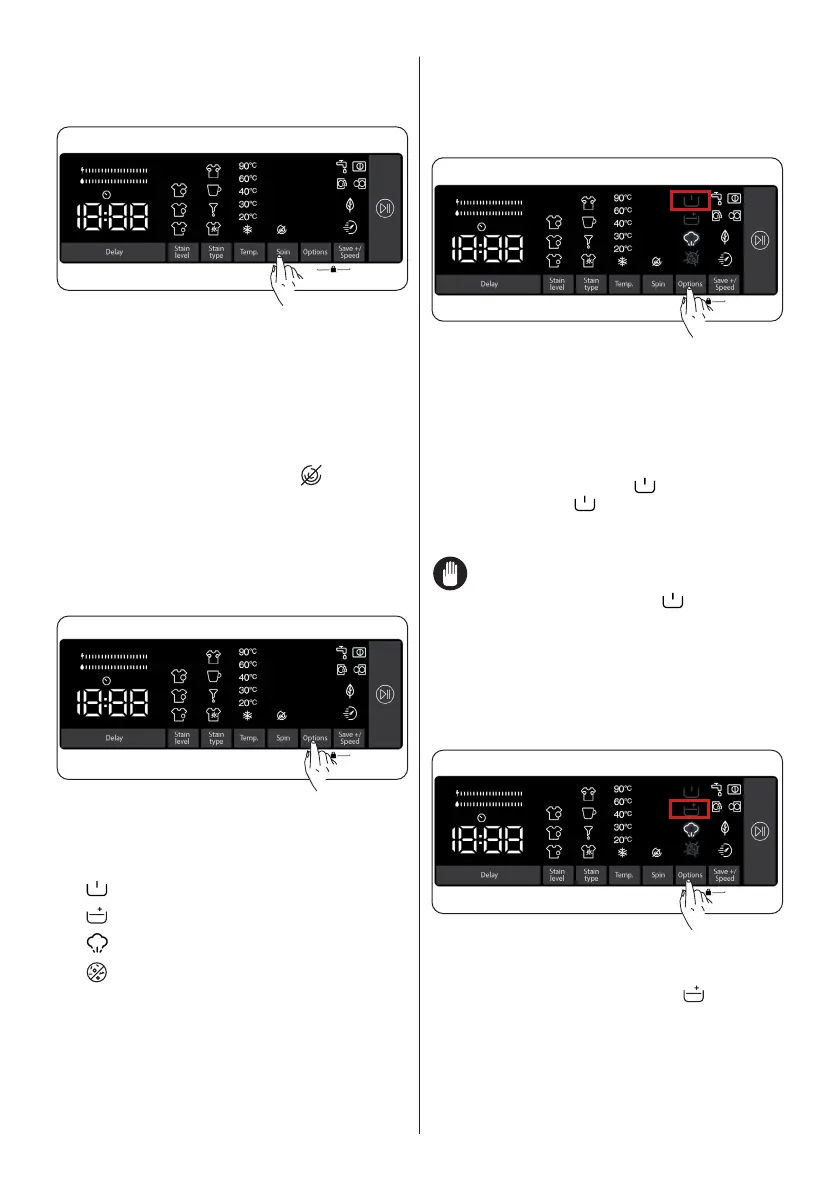 90°C
60°C
40°C
30°C
20°C

18:88

Delay
Stain level
Stain type
Temp.
Spin
Options
Save +/ Speed

90°C
60°C
40°C
30°C
20°C

18:88

Delay
Stain level
Stain type
Temp.
Spin
Options
Save +/ Speed

90°C
60°C
40°C
30°C
20°C

18:88

Delay
Stain level
Stain type
Temp.
Spin
Options
Save +/ Speed

90°C
60°C
40°C
30°C
20°C

18:88

Delay
Stain level
Stain type
Temp.
Spin
Options
Save +/ Speed