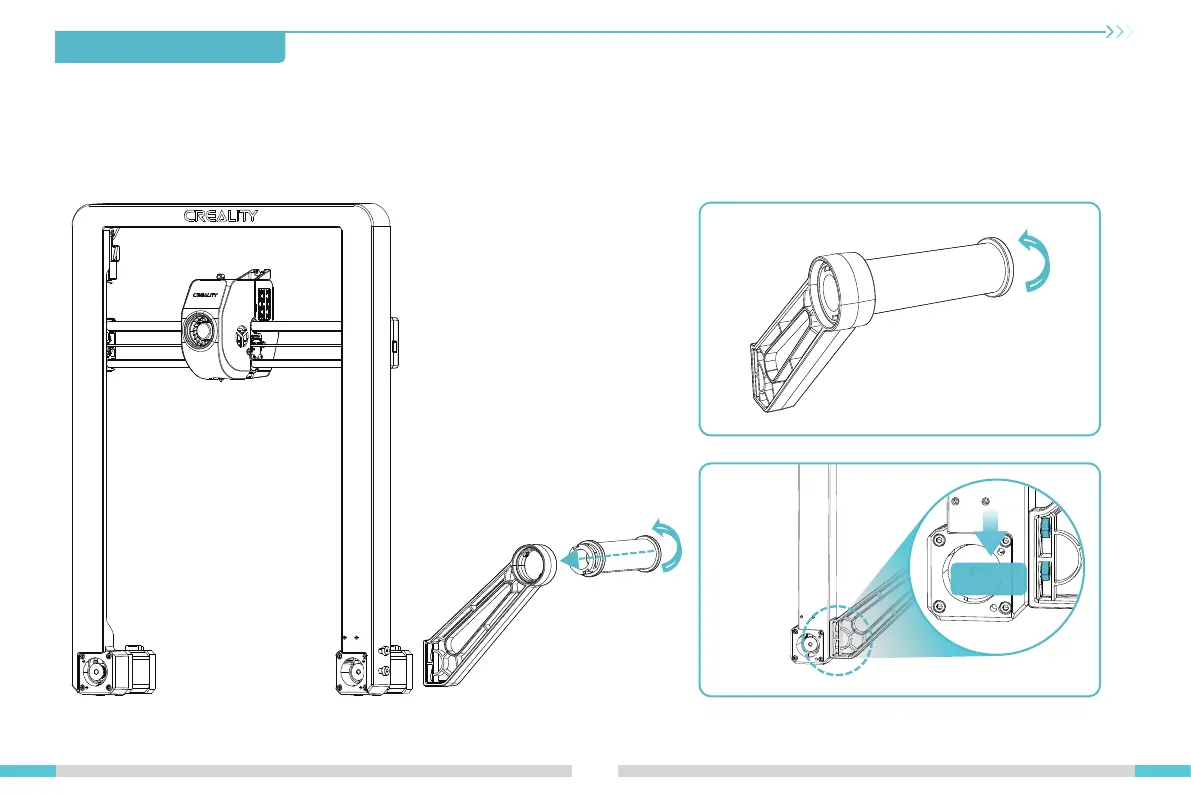 CREALITY

CREALITY