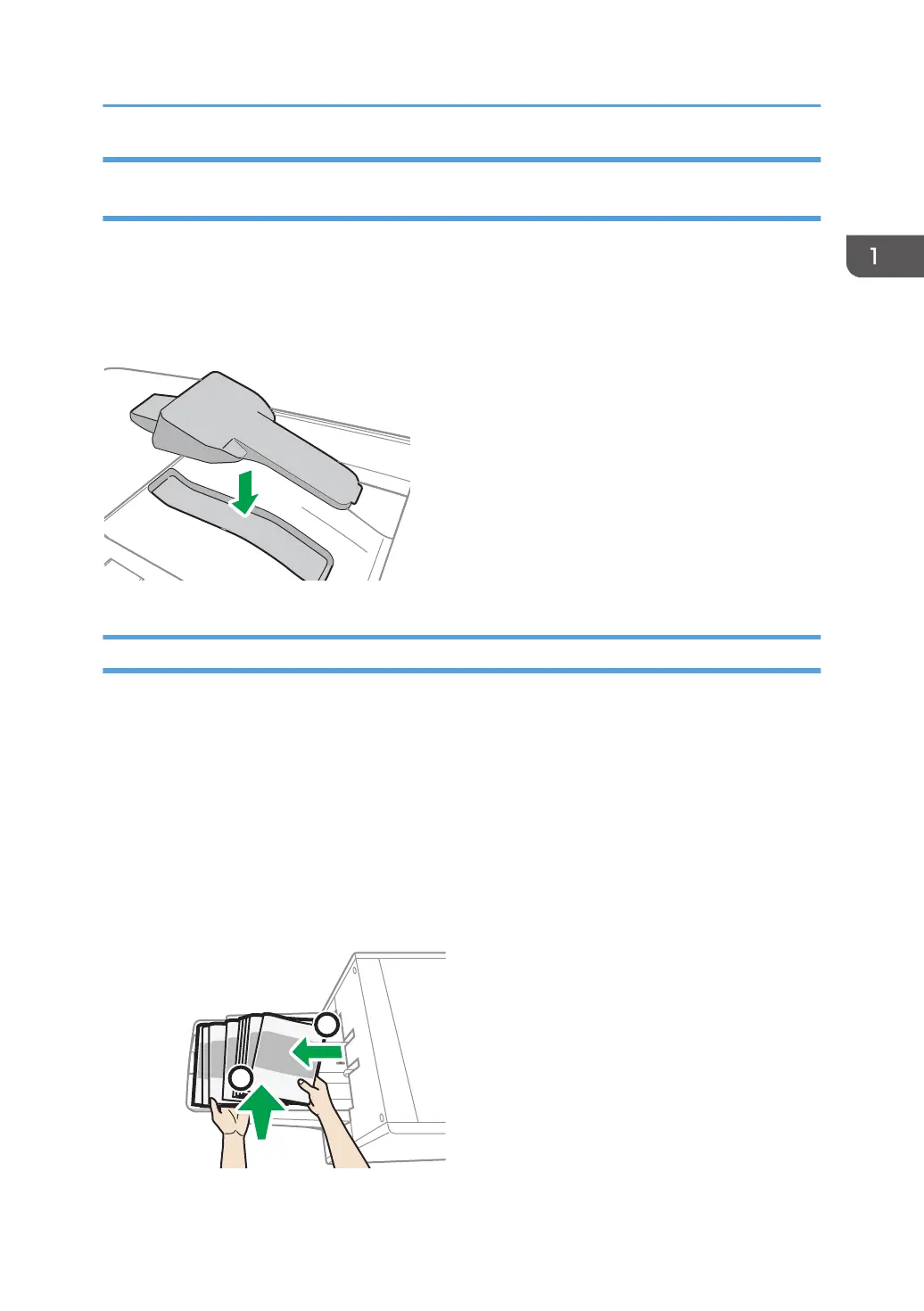 1