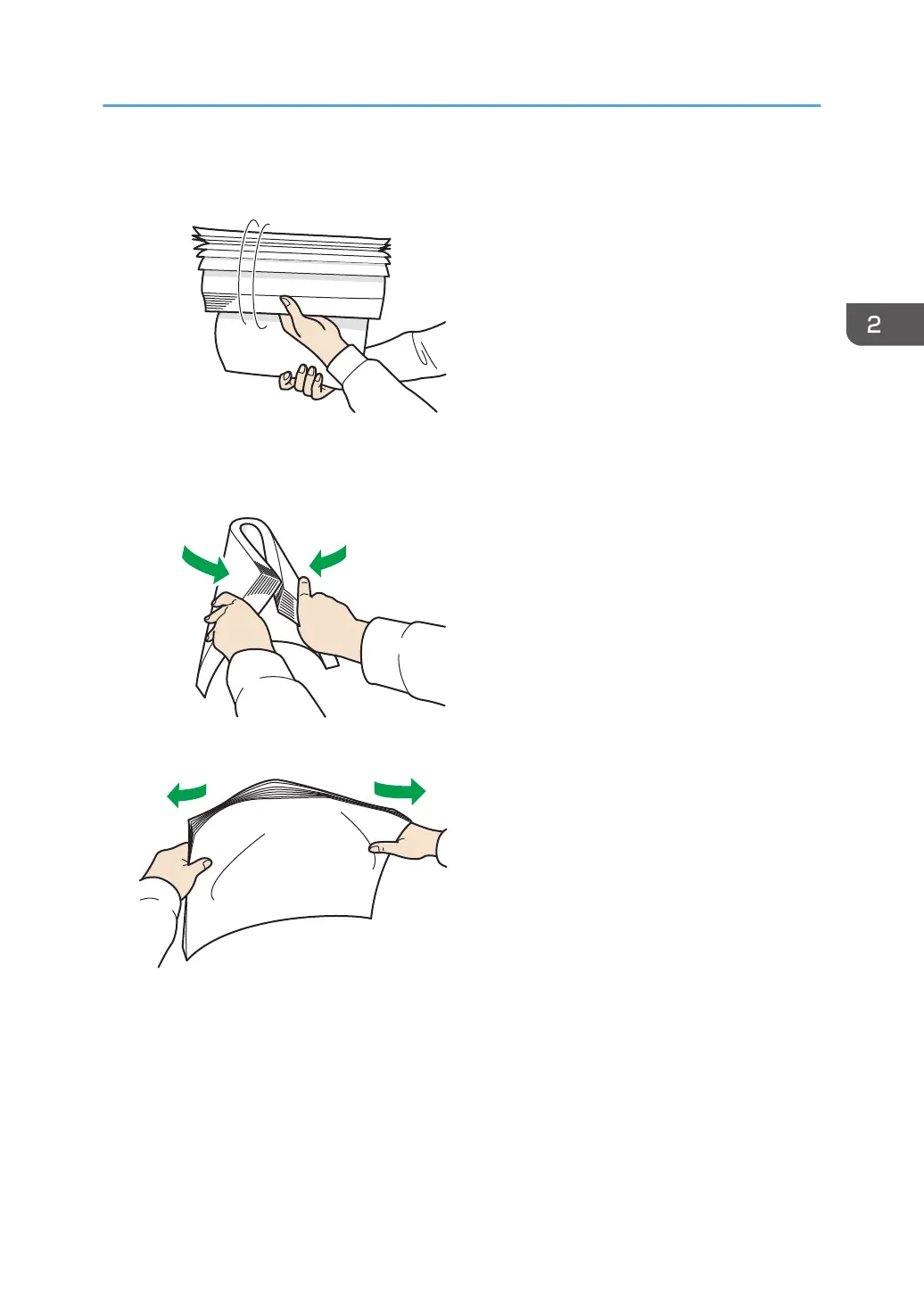 2