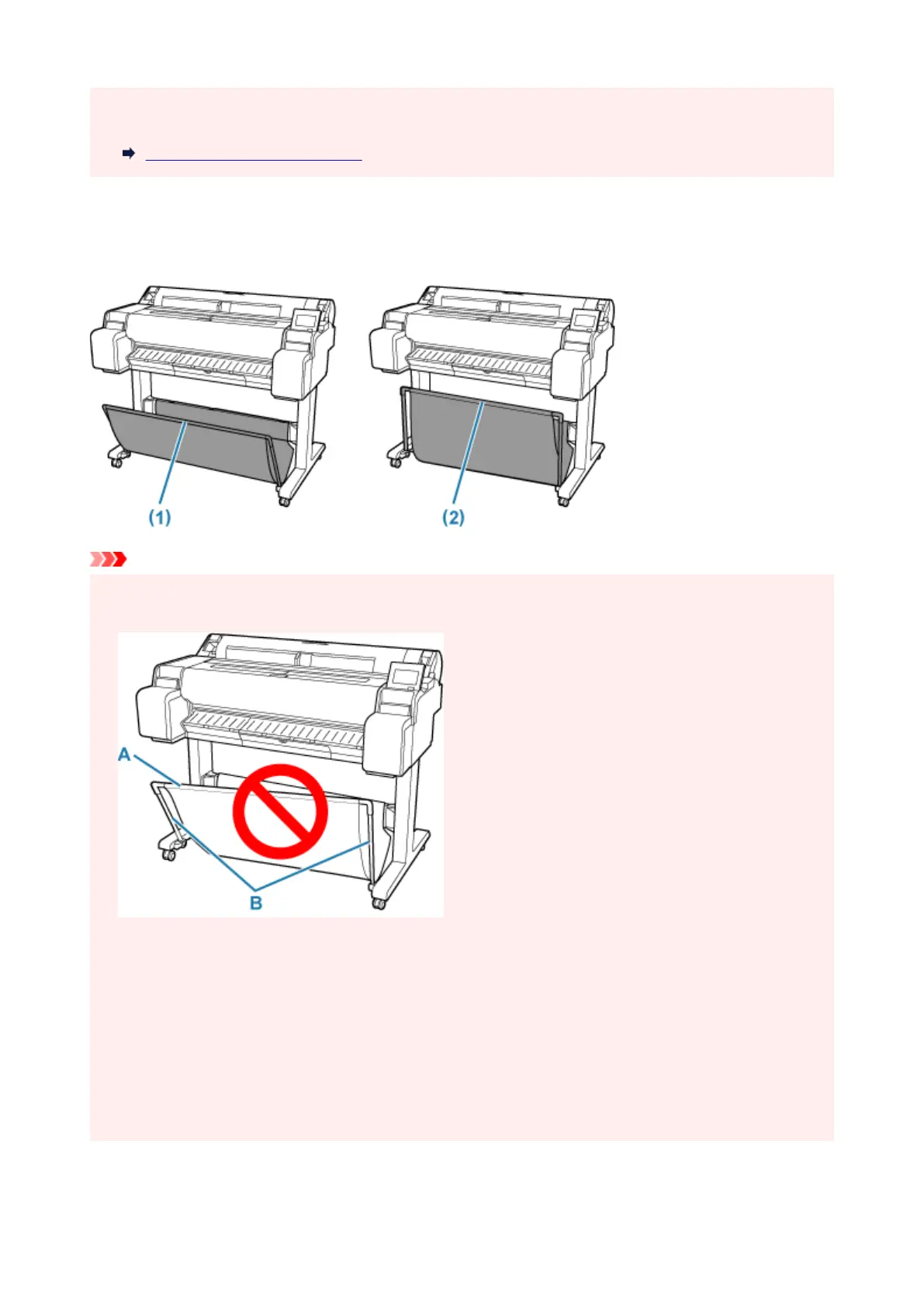 (1)

(2)

A

B