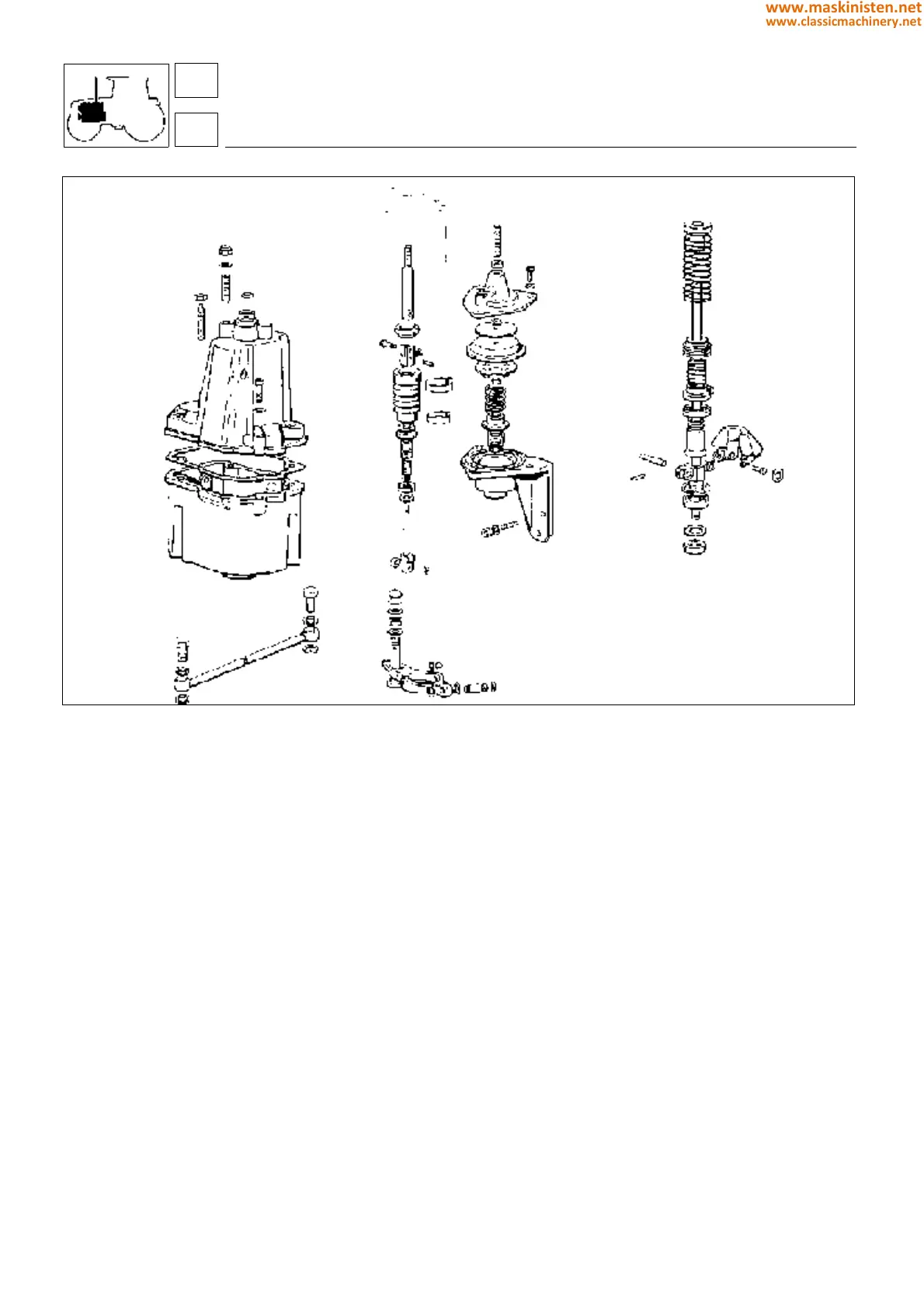 www.maskinisten.net
www.classicmachinery.net