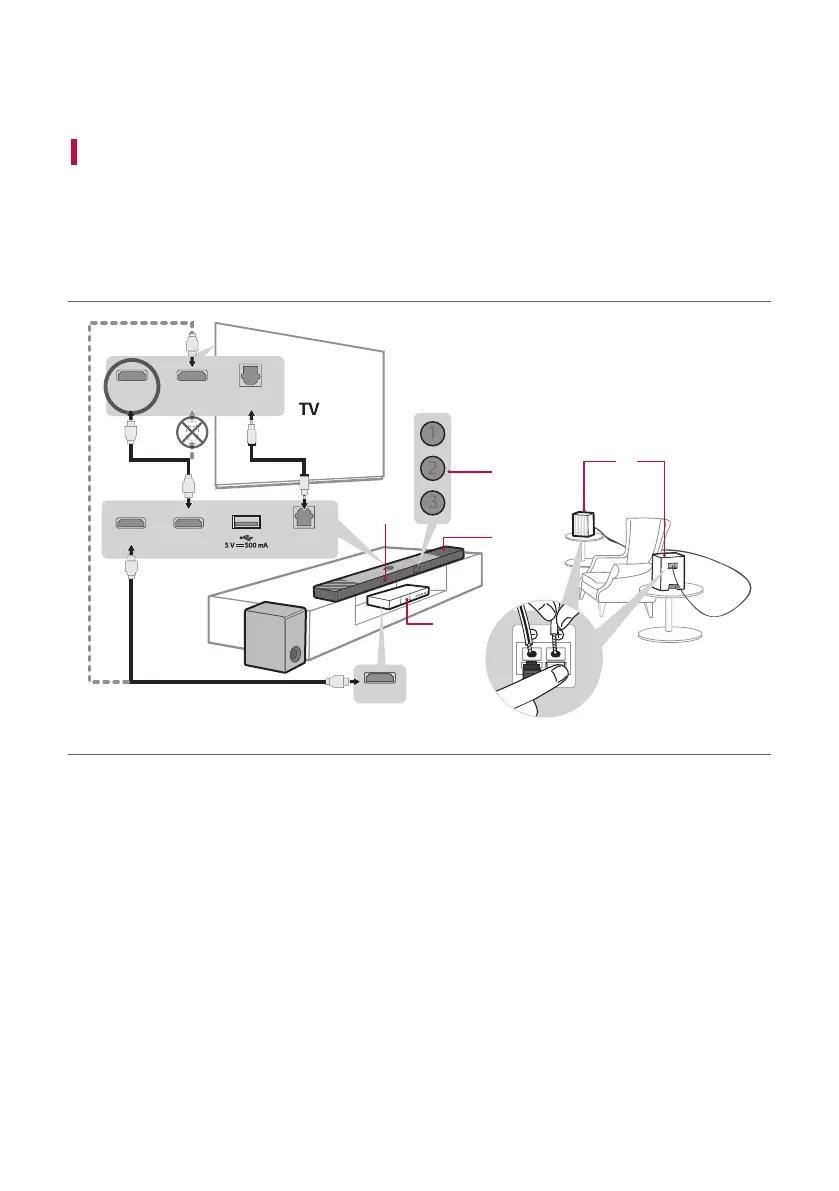 TV

1

2

3

5 V ⎓ 500 mA