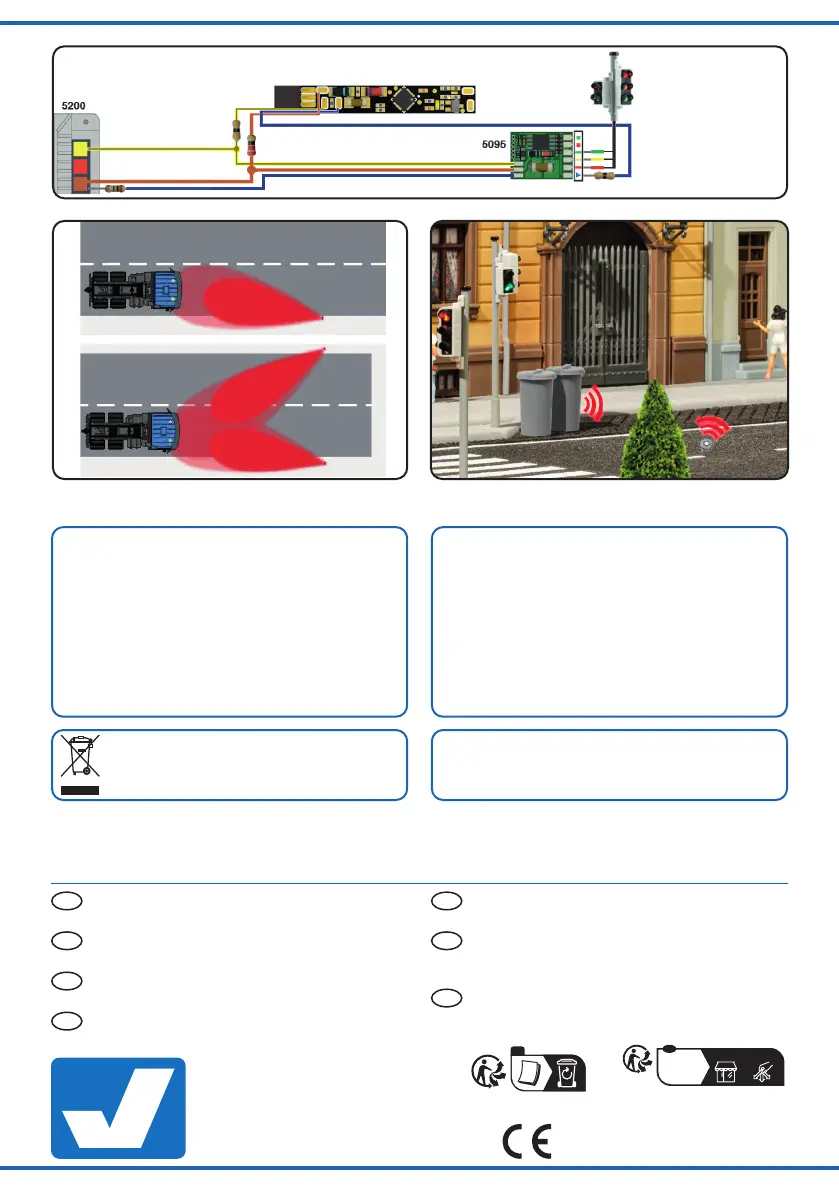 5200

5095