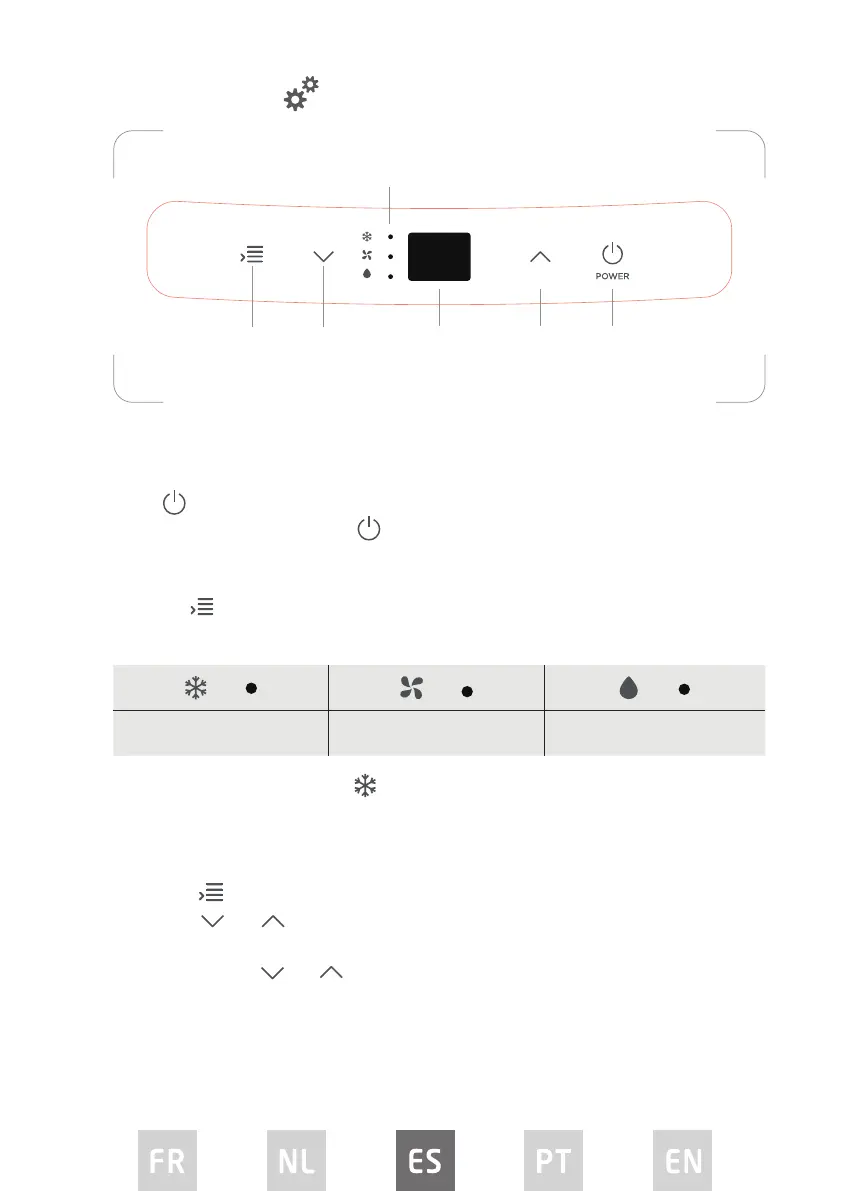 POWER

FR NL ES PT EN