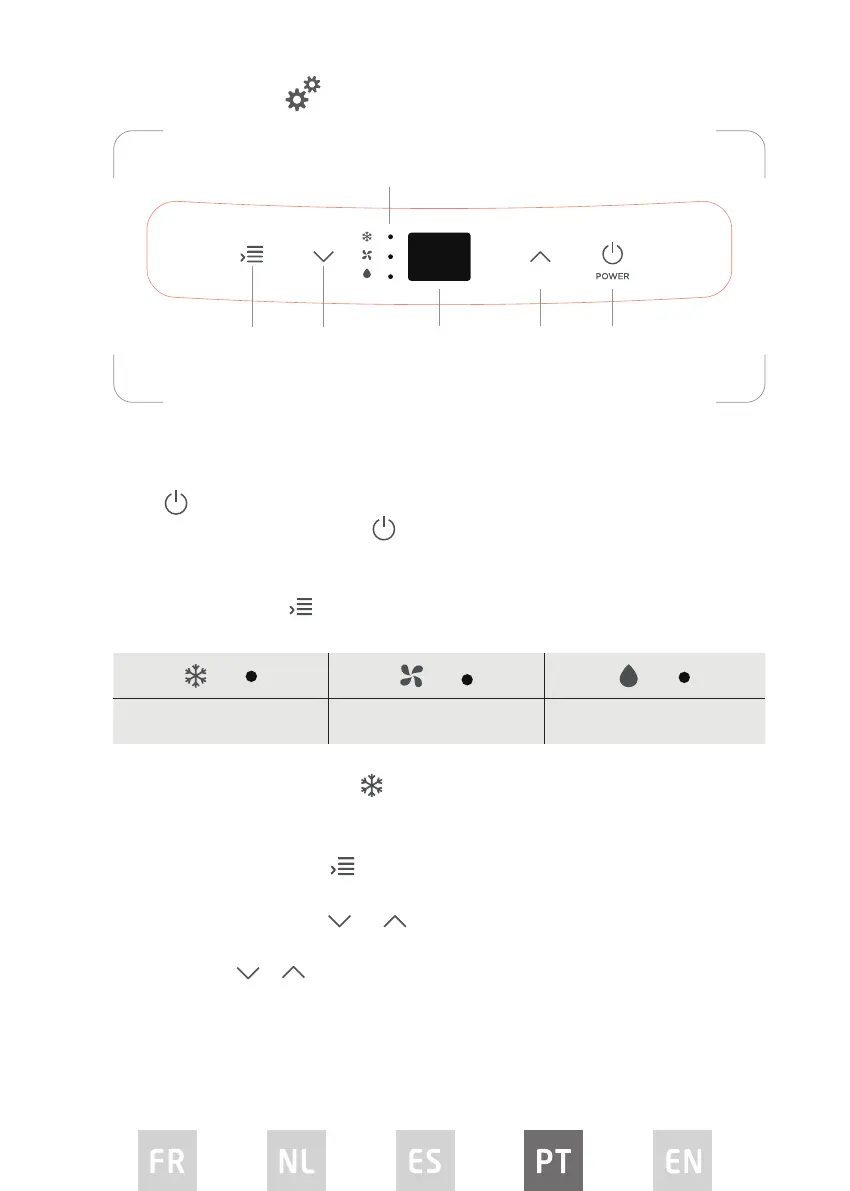 POWER

FR NL ES PT EN