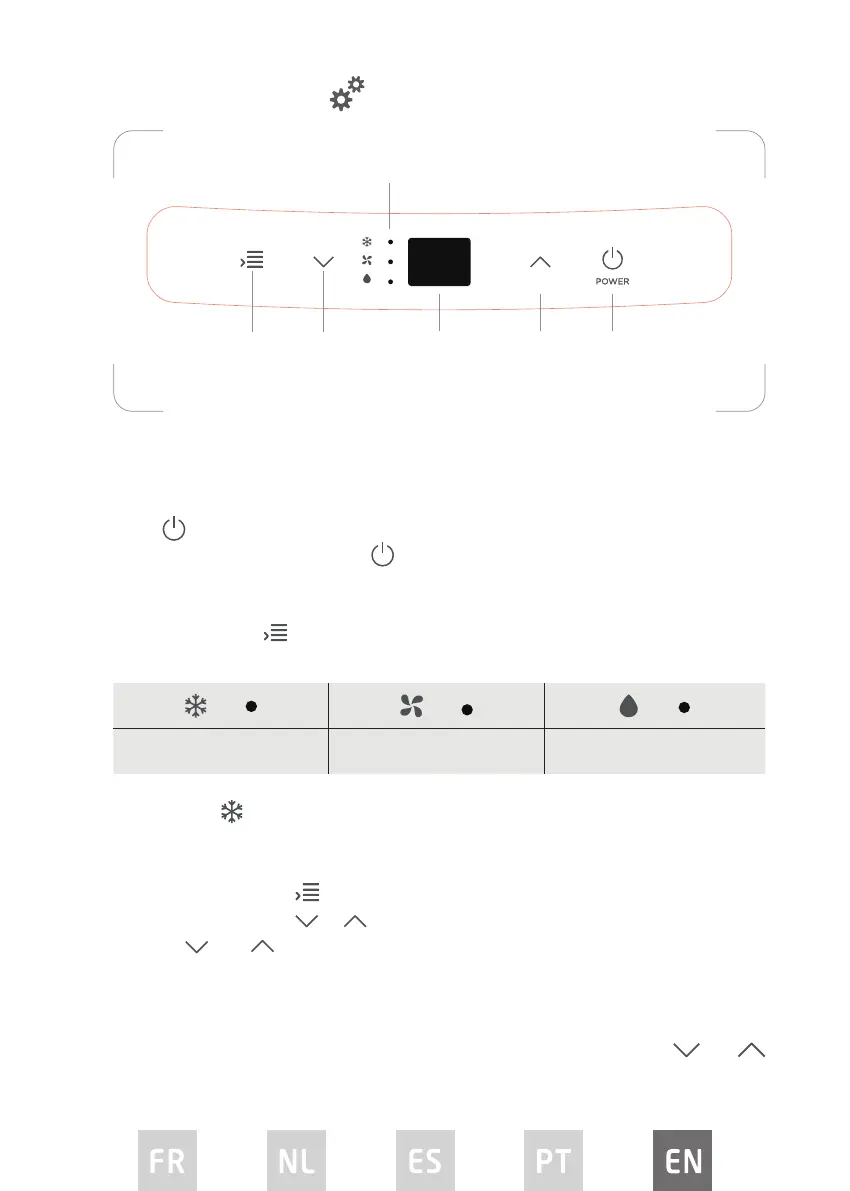 POWER

FR NL ES PT EN