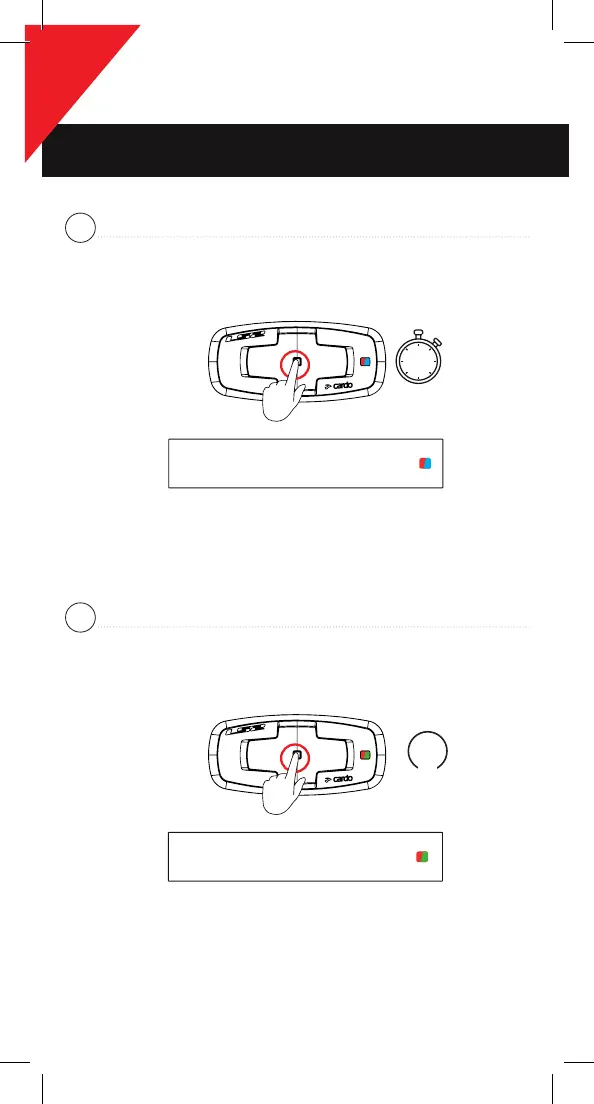 cardo

cardo