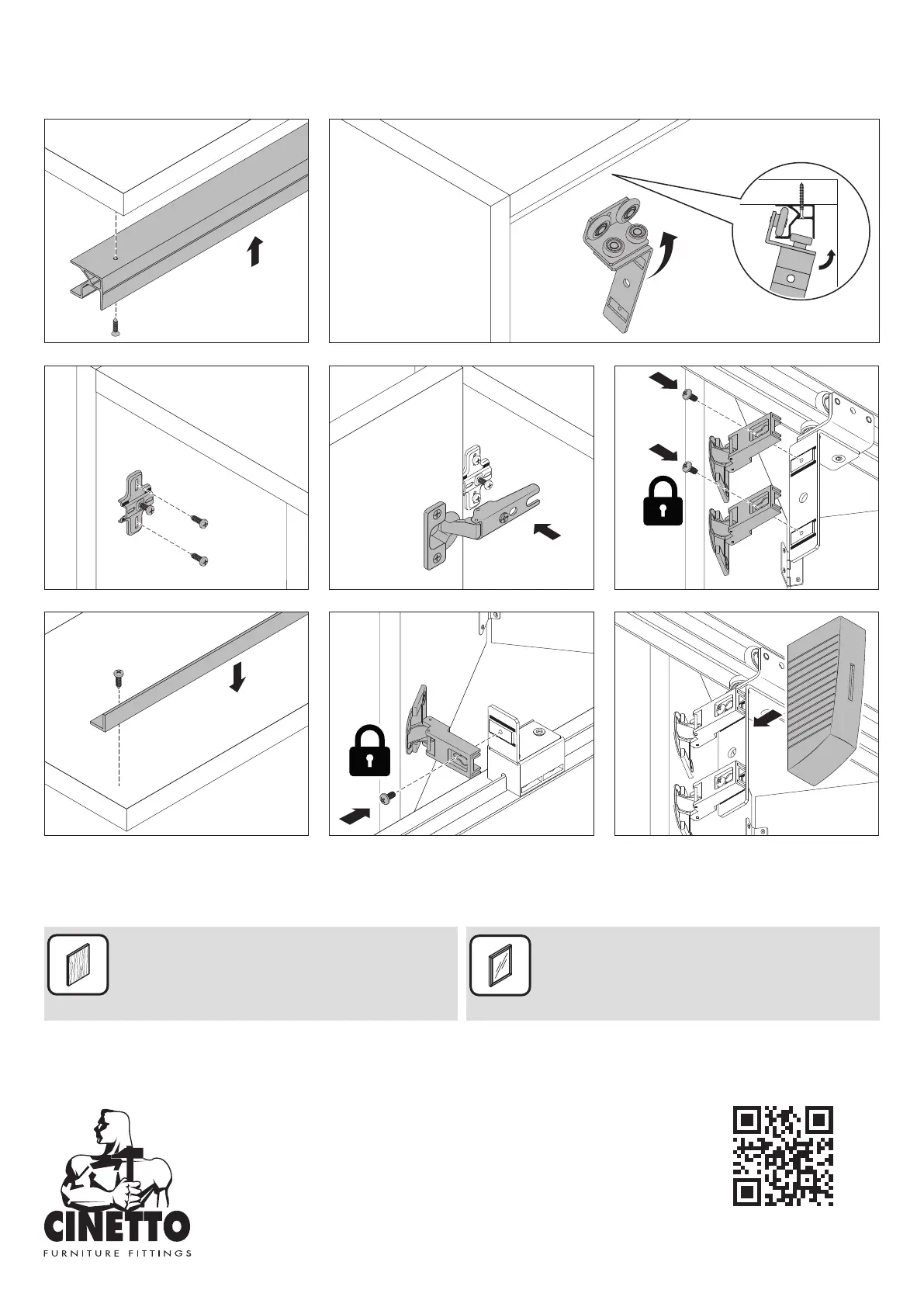 CINETTO
FURNITURE FITTINGS