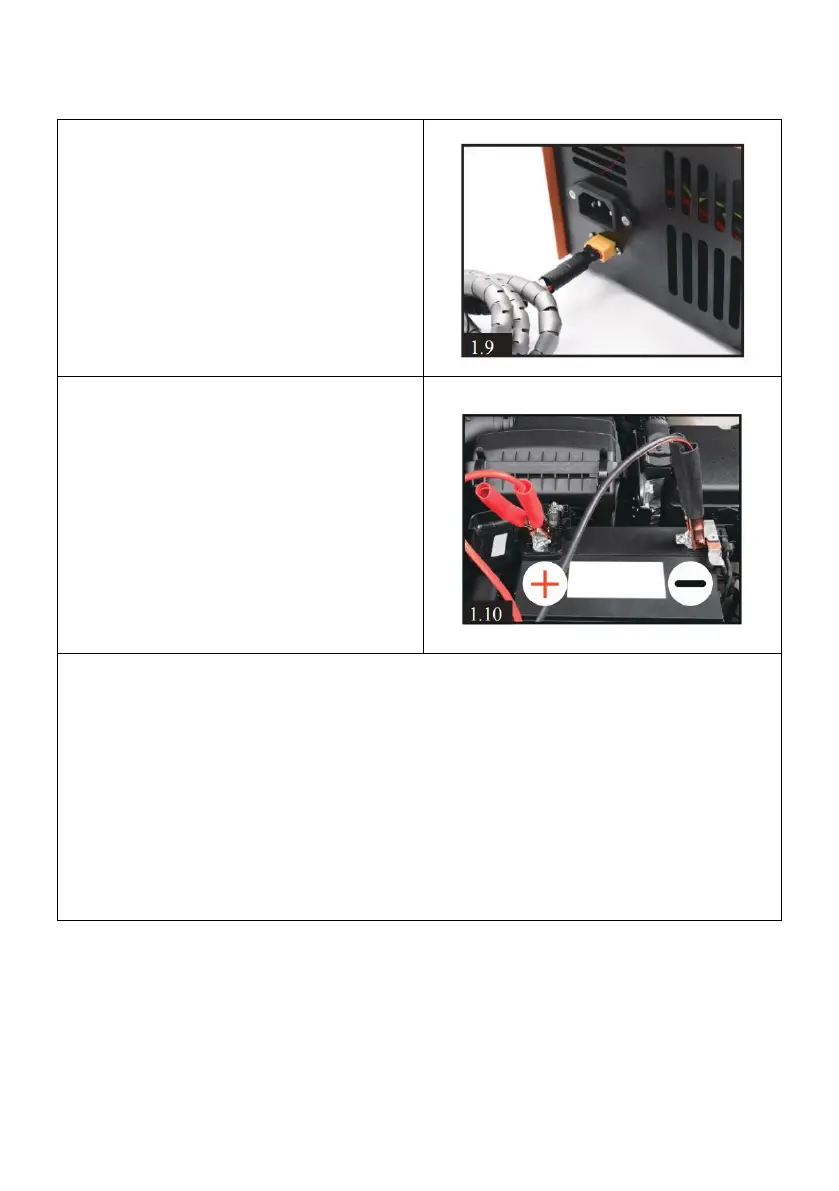 1.9

1.10