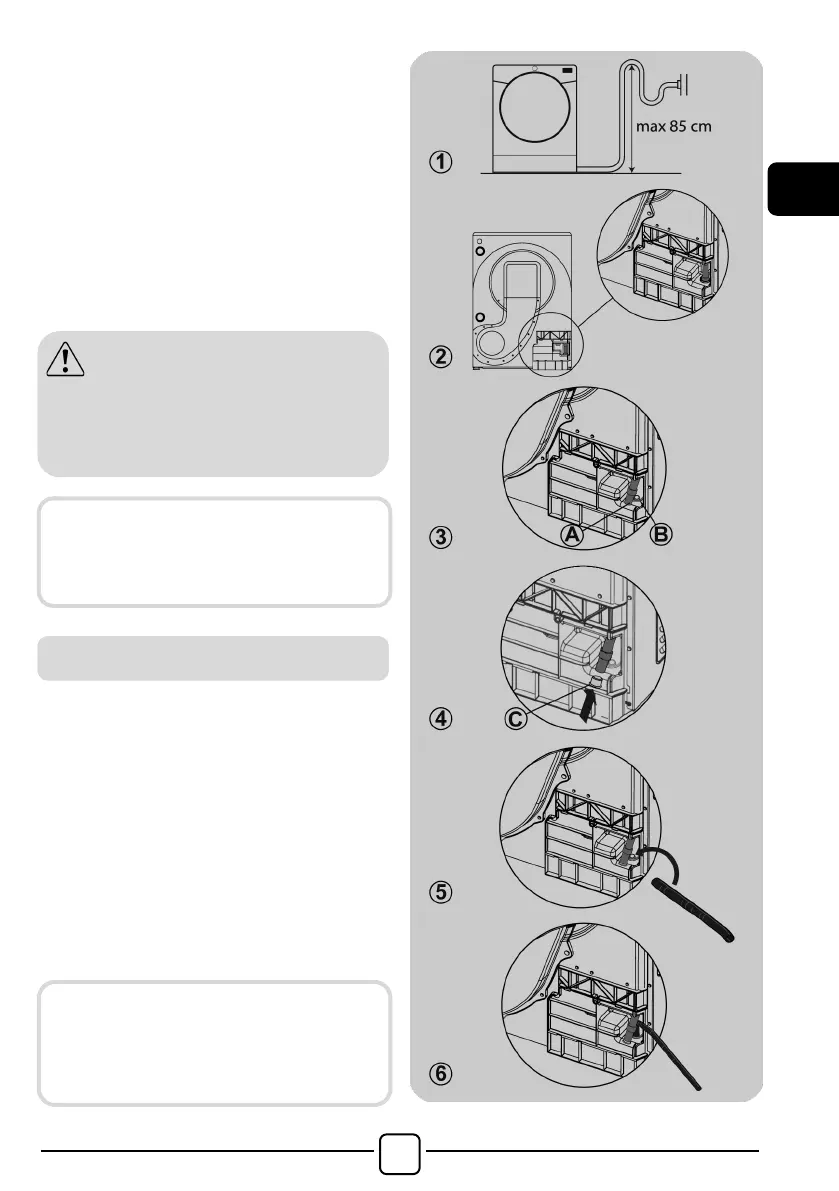 max 85 cm

①

②

③

A

B

④

C

⑤

⑥