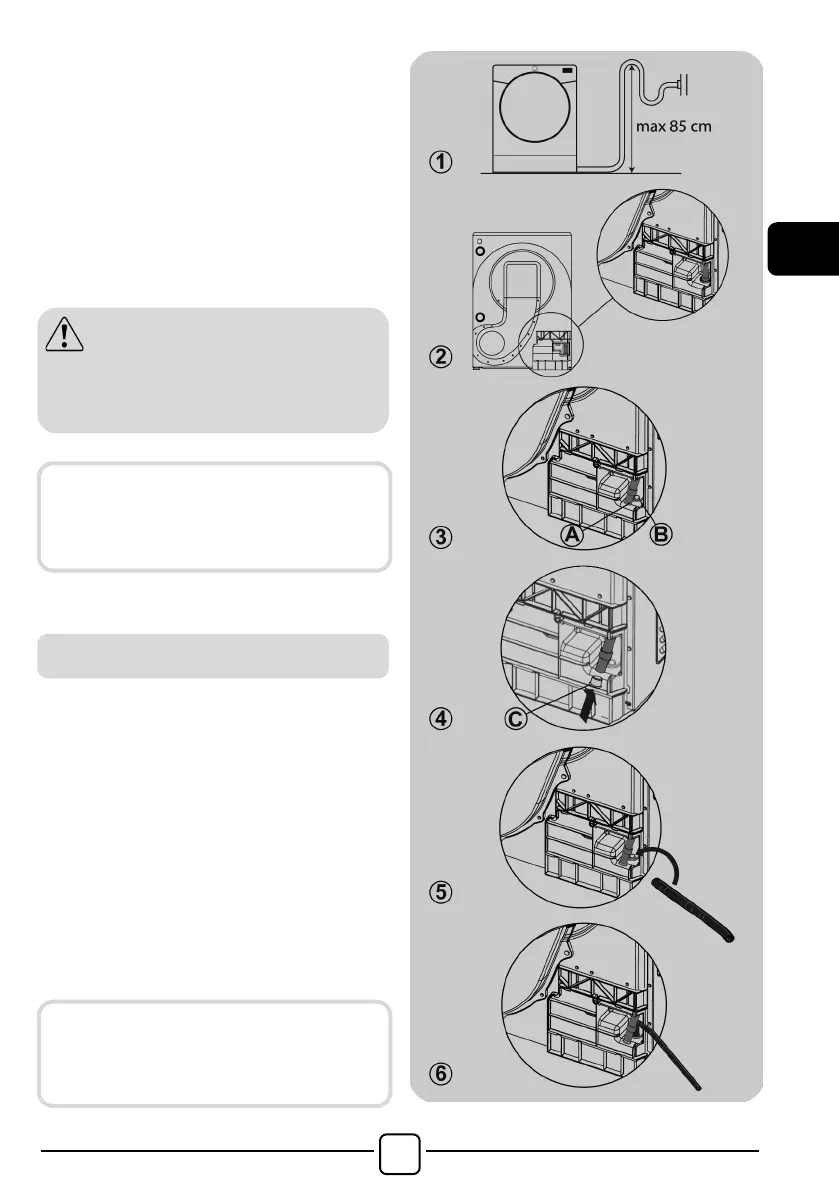 max 85 cm

①

②

③

Ⓐ

Ⓑ

④

Ⓒ

⑤

⑥