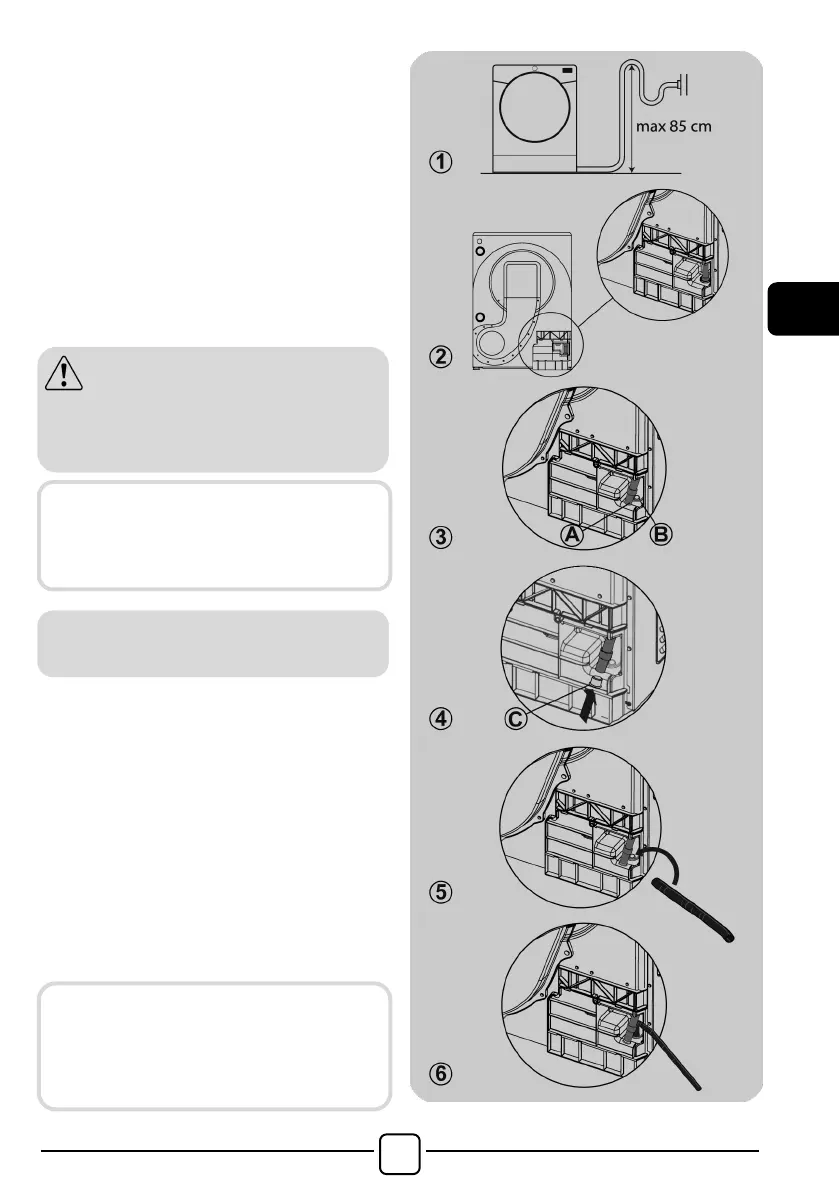 max 85 cm

①

②

③

A

B

④

C

⑤

⑥