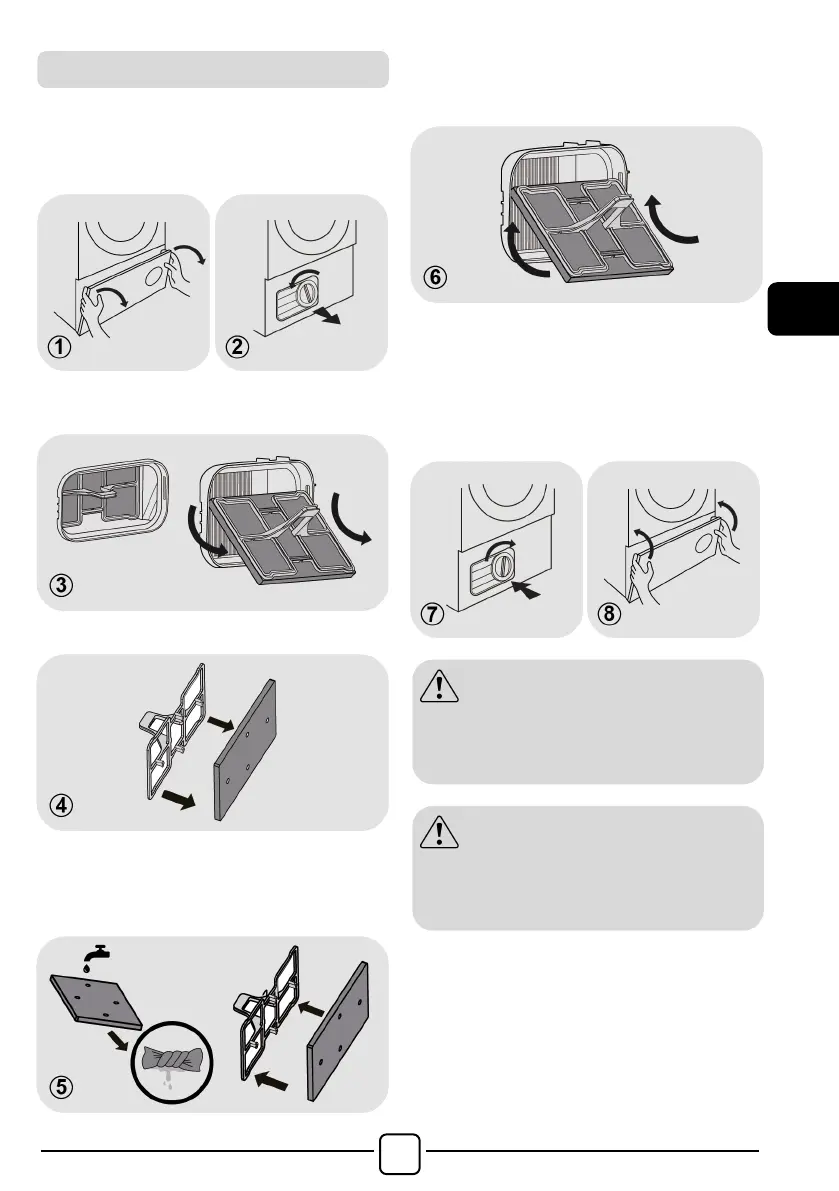 ①

②

③

④

⑤

⑥

⑦

⑧